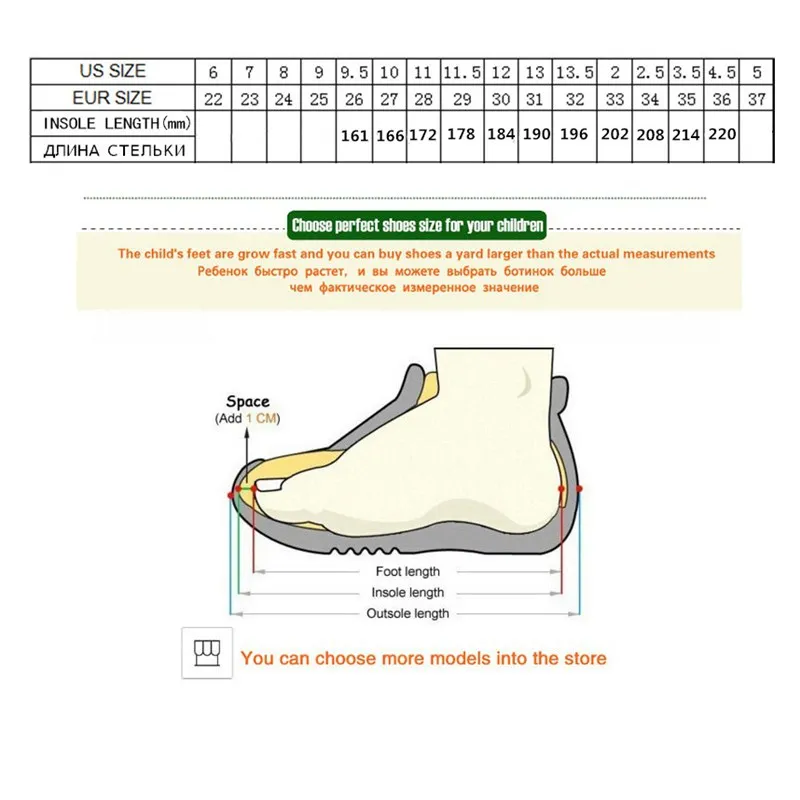 | US SIZE | 6 | 7 | 8 | 9 | 9.5 | 10 | 11 | 11.5 | 12 | 13 | 13.5 | 2 | 2.5 | 3.5 | 4.5 | 5 |
|---|---|---|---|---|---|---|---|---|---|---|---|---|---|---|---|---|
| EUR SIZE | 22 | 23 | 24 | 25 | 26 | 27 | 28 | 29 | 30 | 31 | 32 | 33 | 34 | 35 | 36 | 37 |
| INSOLE LENGTH(mm) ДЛИНА СТЕЛЬКИ | | | | | 161 | 166 | 172 | 178 | 184 | 190 | 196 | 202 | 208 | 214 | 220 | |

Choose perfect shoes size for your children

The child's feet are grow fast and you can buy shoes a yard larger than the actual measurements
Ребенок быстро растет, и вы можете выбрать ботинок больше чем фактическое измеренное значение

Space
(Add 1 CM)

Foot length
Insole length
Outsole length

You can choose more models into the store