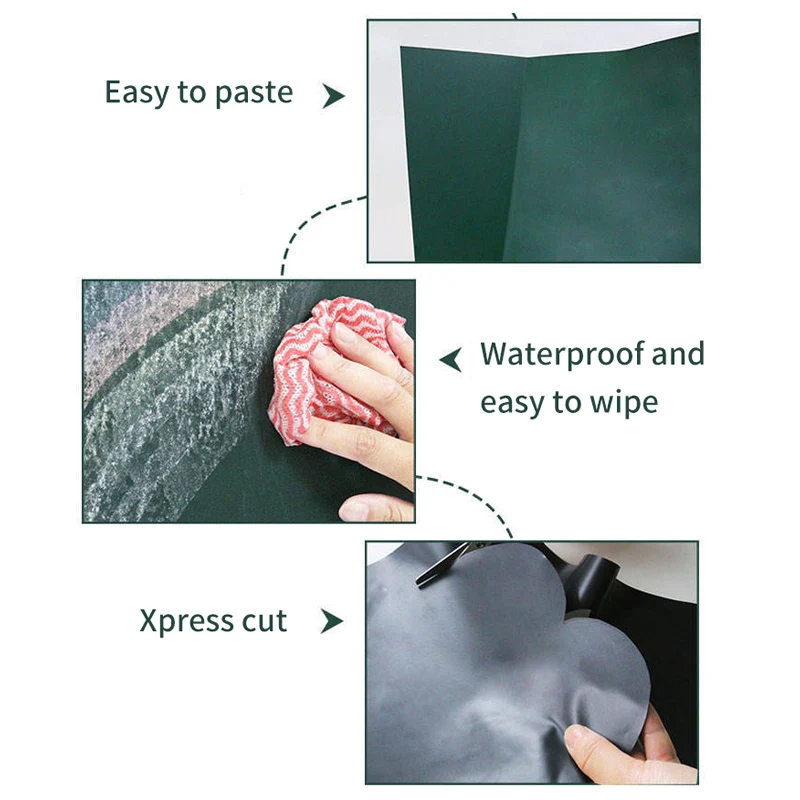 Easy to paste

Waterproof and easy to wipe

Xpress cut