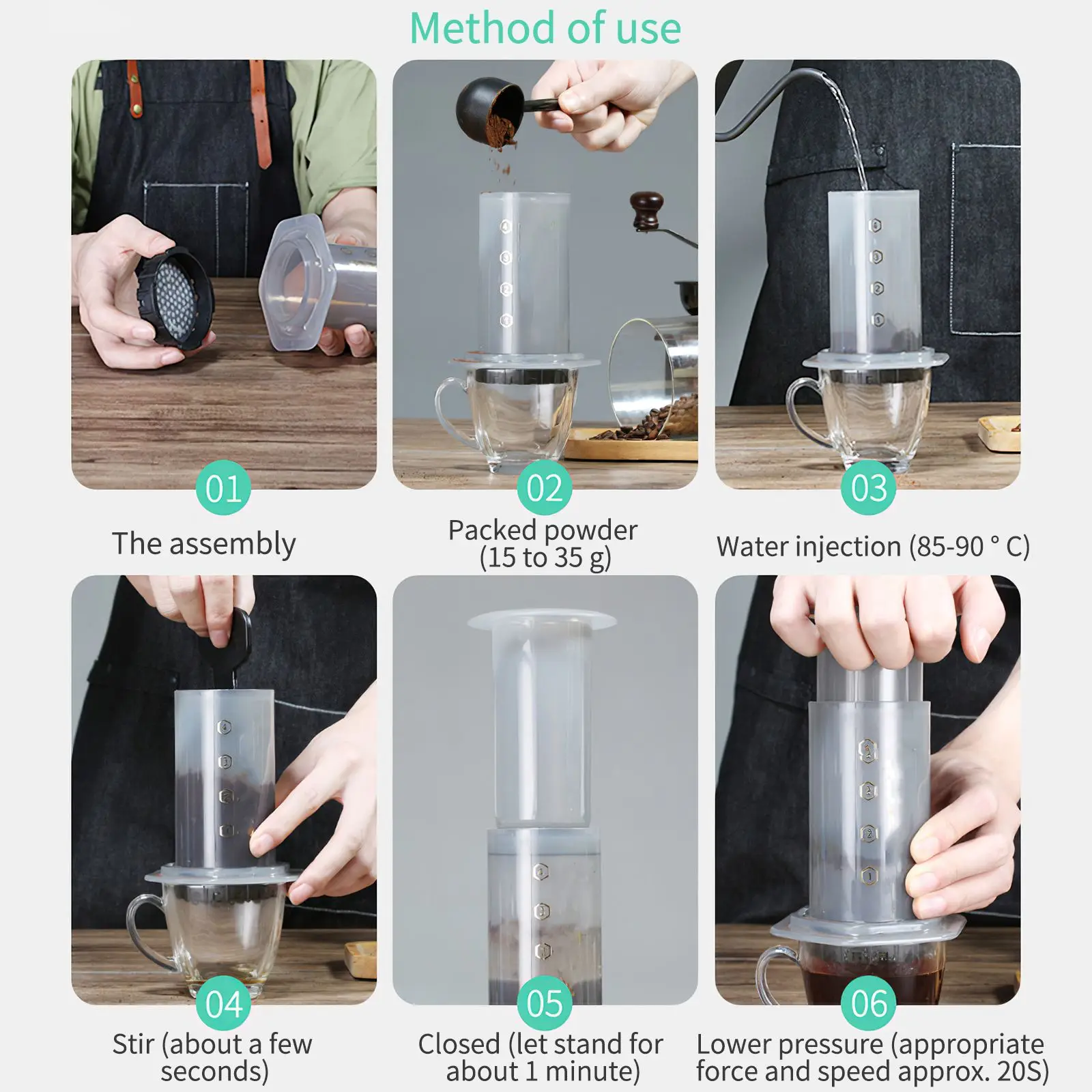 Method of use

01

The assembly

02

Packed powder (15 to 35 g)

03

Water injection (85-90 ° C)

04

Stir (about a few seconds)

05

Closed (let stand for about 1 minute)

06

Lower pressure (appropriate force and speed approx. 20S)