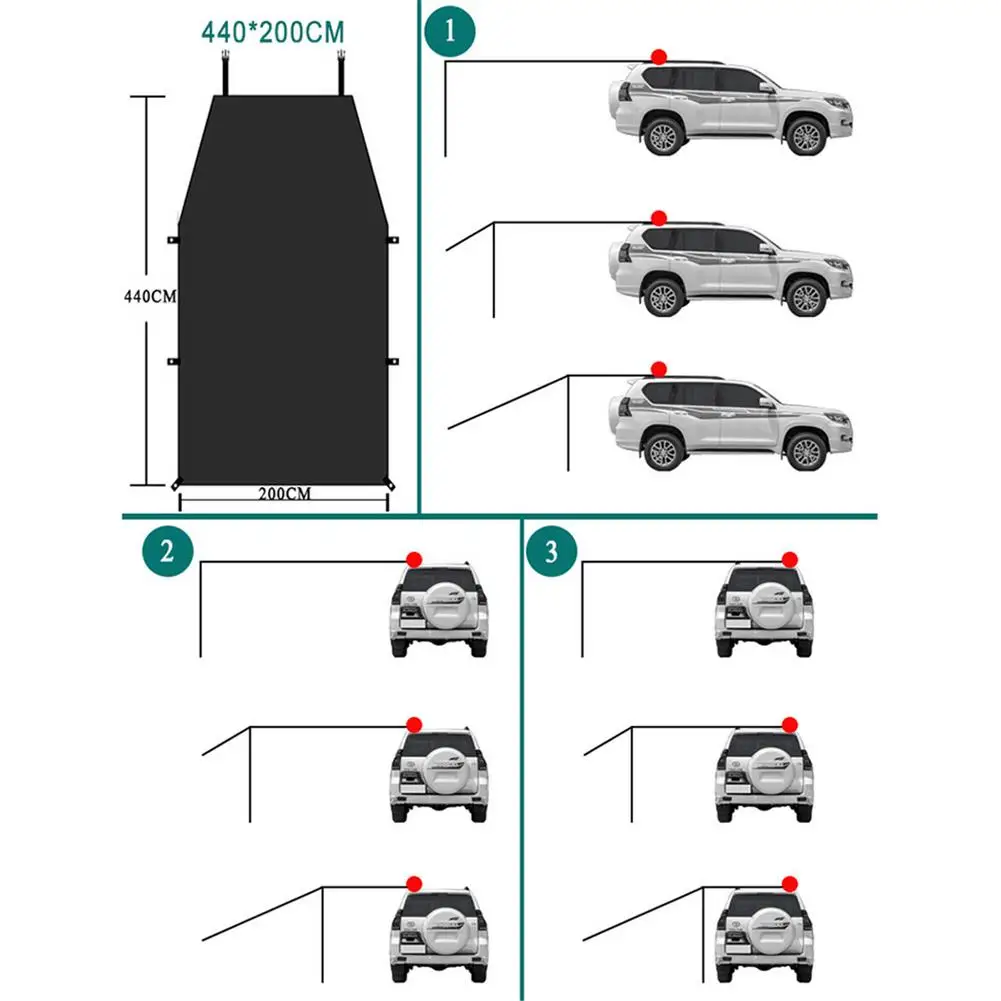 440*200CM

440CM

200CM

1

2

3