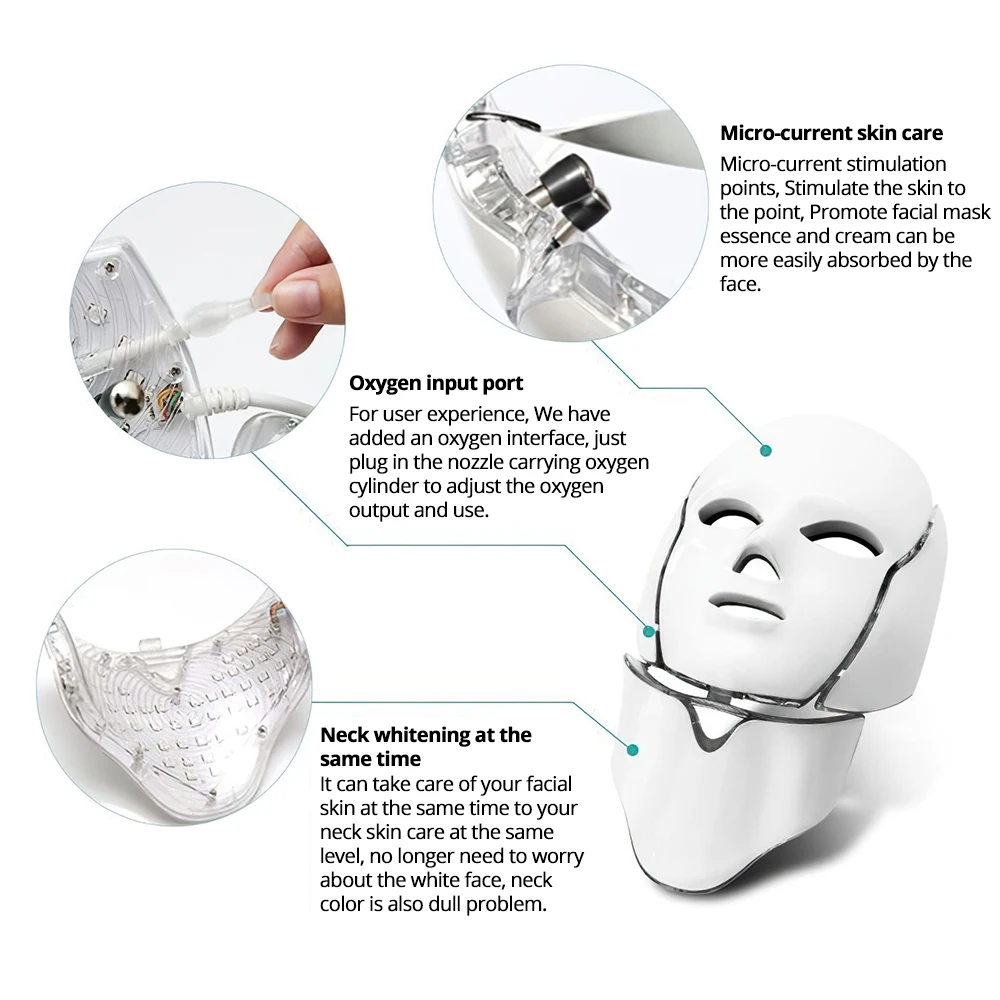 Micro-current skin care
Micro-current stimulation points, Stimulate the skin to the point, Promote facial mask essence and cream can be more easily absorbed by the face.

Oxygen input port
For user experience, We have added an oxygen interface, just plug in the nozzle carrying oxygen cylinder to adjust the oxygen output and use.

Neck whitening at the same time
It can take care of your facial skin at the same time to your neck skin care at the same level, no longer need to worry about the white face, neck color is also dull problem.