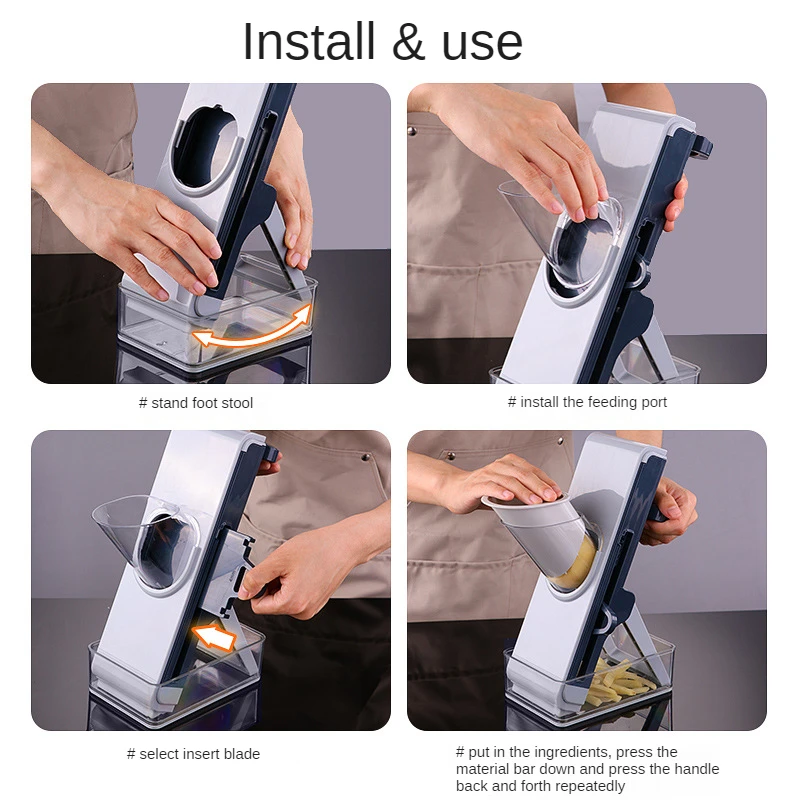 Install & use

# stand foot stool

# install the feeding port

# select insert blade

# put in the ingredients, press the material bar down and press the handle back and forth repeatedly