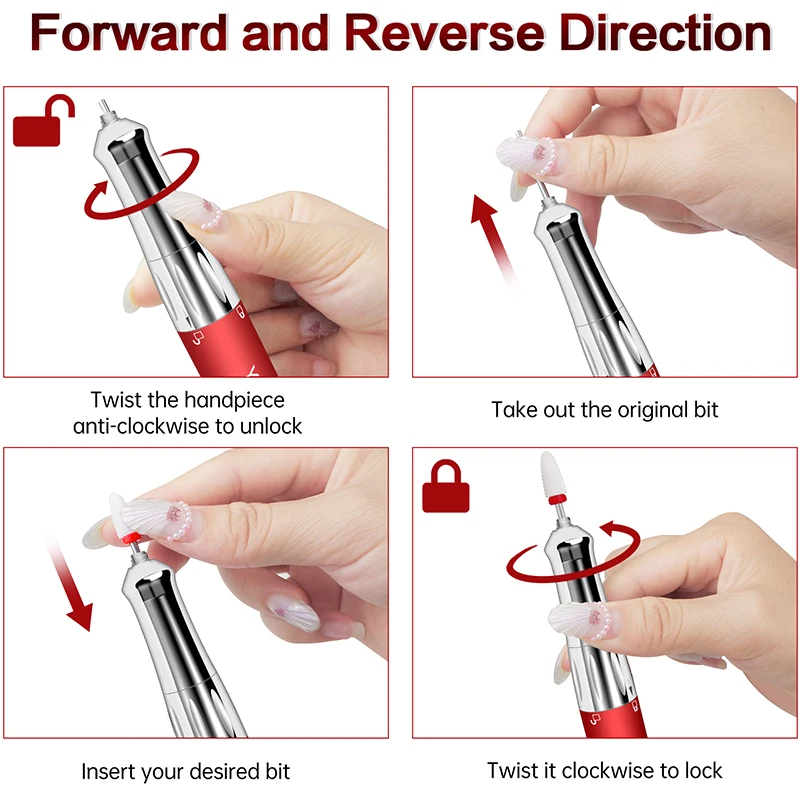 Forward and Reverse Direction

Twist the handpiece anti-clockwise to unlock

Take out the original bit

Insert your desired bit

Twist it clockwise to lock