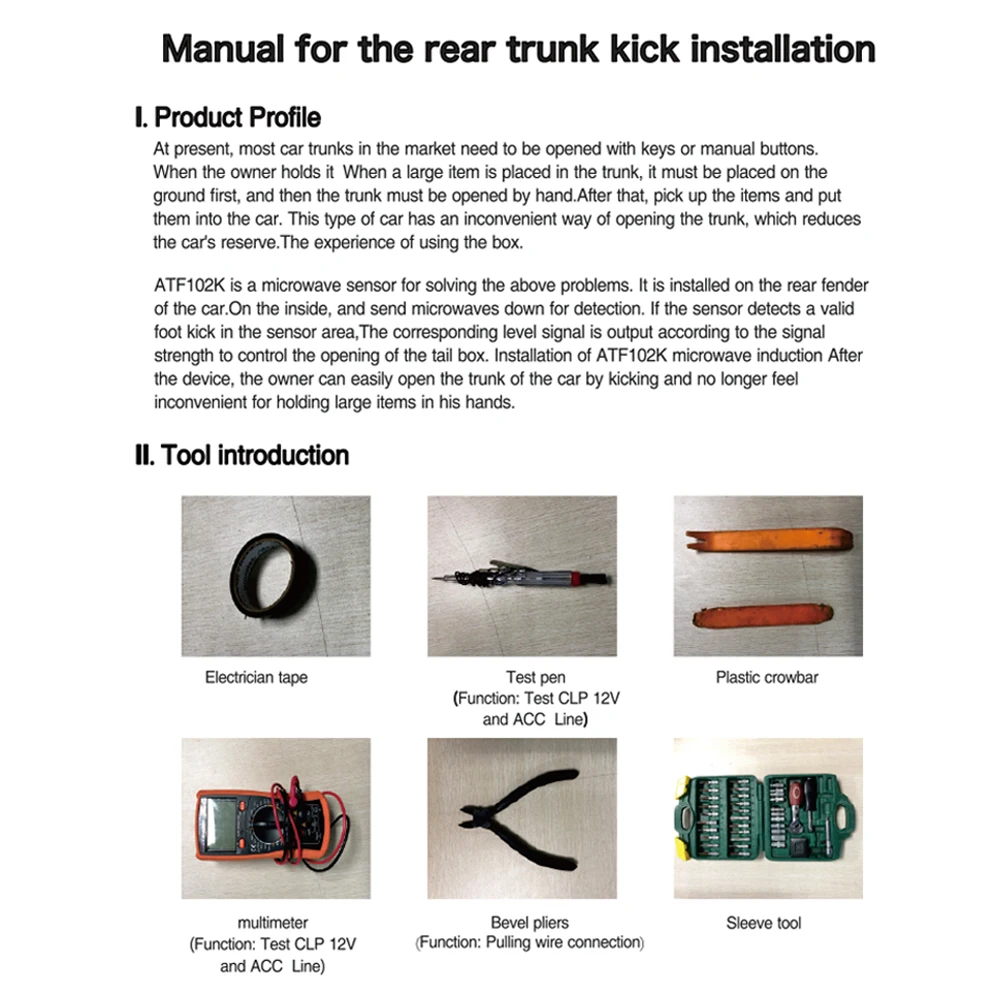 Manual for the rear trunk kick installation

I. Product Profile

At present, most car trunks in the market need to be opened with keys or manual buttons. When the owner holds it When a large item is placed in the trunk, it must be placed on the ground first, and then the trunk must be opened by hand.After that, pick up the items and put them into the car. This type of car has an inconvenient way of opening the trunk, which reduces the car's reserve.The experience of using the box.

ATF102K is a microwave sensor for solving the above problems. It is installed on the rear fender of the car.On the inside, and send microwaves down for detection. If the sensor detects a valid foot kick in the sensor area,The corresponding level signal is output according to the signal strength to control the opening of the tail box. Installation of ATF102K microwave induction After the device, the owner can easily open the trunk of the car by kicking and no longer feel inconvenient for holding large items in his hands.

II. Tool introduction

Electrician tape

Test pen
(Function: Test CLP 12V and ACC Line)

Plastic crowbar

multimeter
(Function: Test CLP 12V and ACC Line)

Bevel pliers
(Function: Pulling wire connection)

Sleeve tool