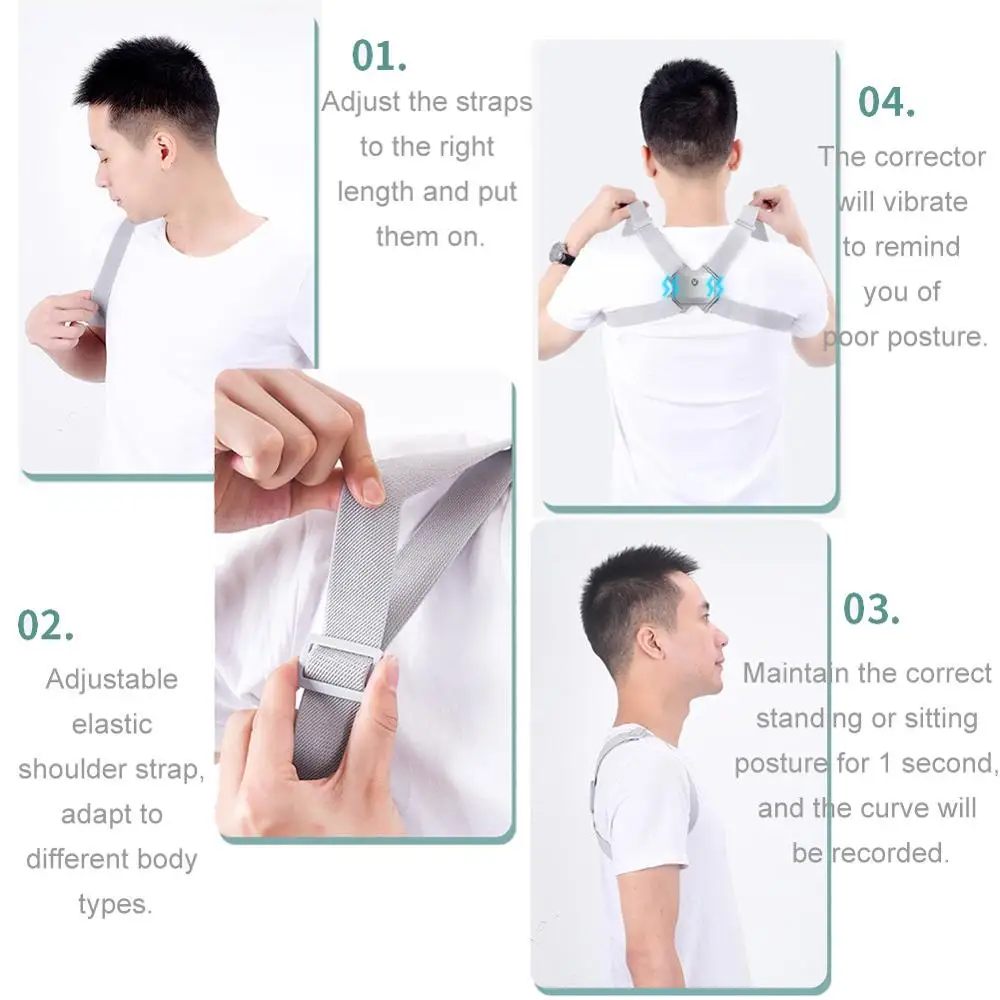 01.
Adjust the straps to the right length and put them on.

04.
The corrector will vibrate to remind you of poor posture.

02.
Adjustable elastic shoulder strap, adapt to different body types.

03.
Maintain the correct standing or sitting posture for 1 second, and the curve will be recorded.