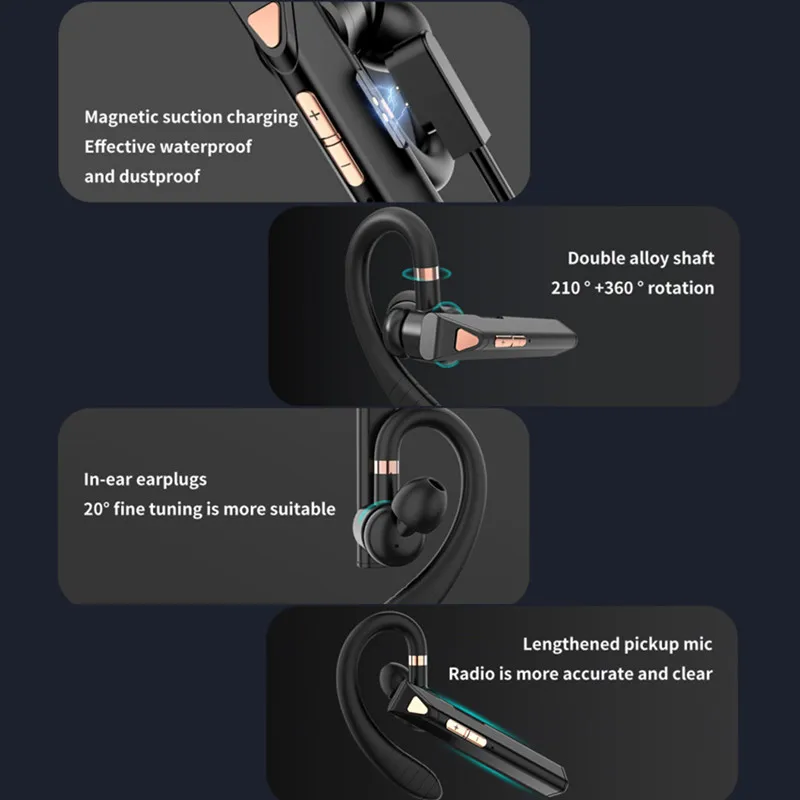 Magnetic suction charging
Effective waterproof
and dustproof

Double alloy shaft
210 ° +360 ° rotation

In-ear earplugs
20° fine tuning is more suitable

Lengthened pickup mic
Radio is more accurate and clear