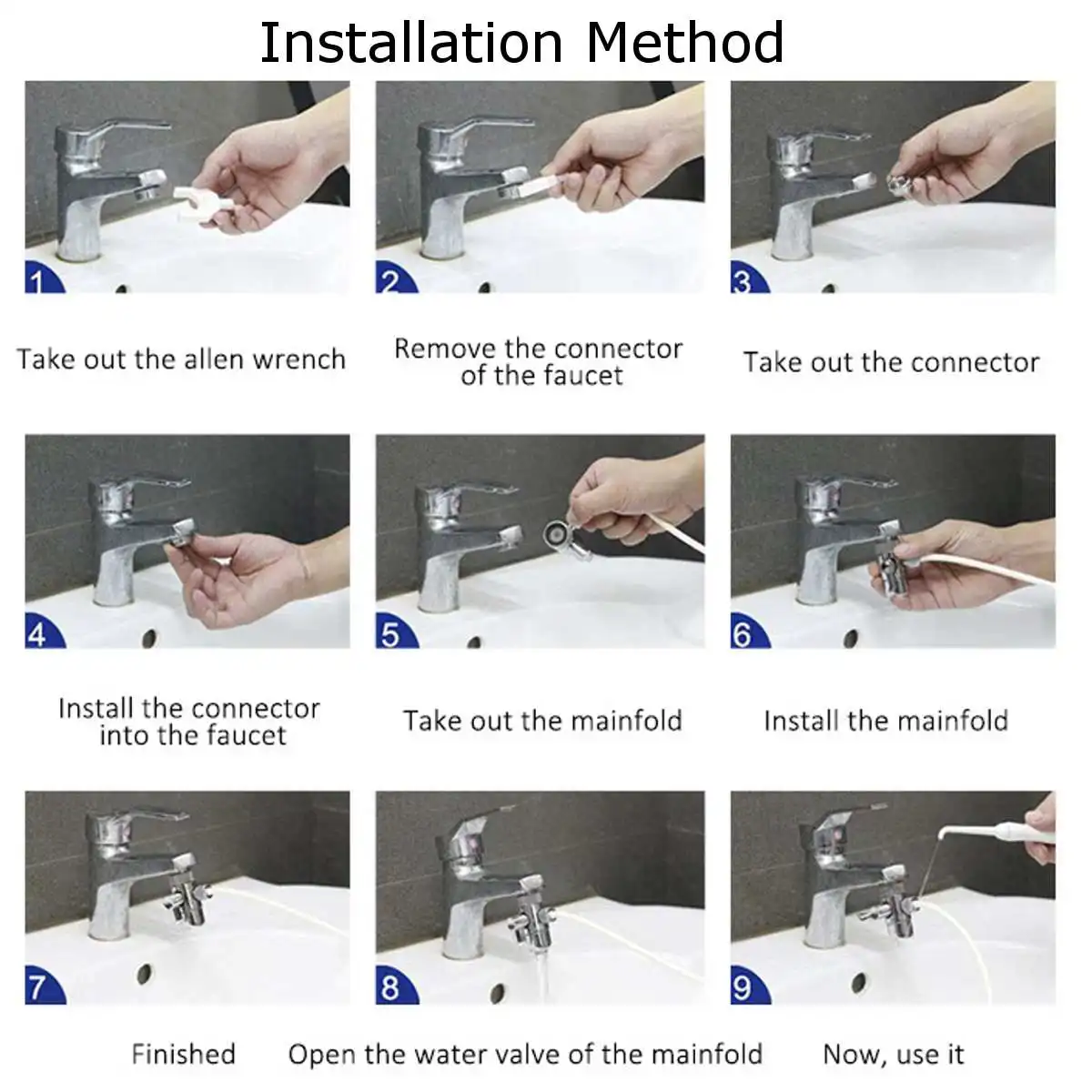 Installation Method

1

Take out the allen wrench

2

Remove the connector of the faucet

3

Take out the connector

4

Install the connector into the faucet

5

Take out the mainfold

6

Install the mainfold

7

Finished

8

Open the water valve of the mainfold

9

Now, use it