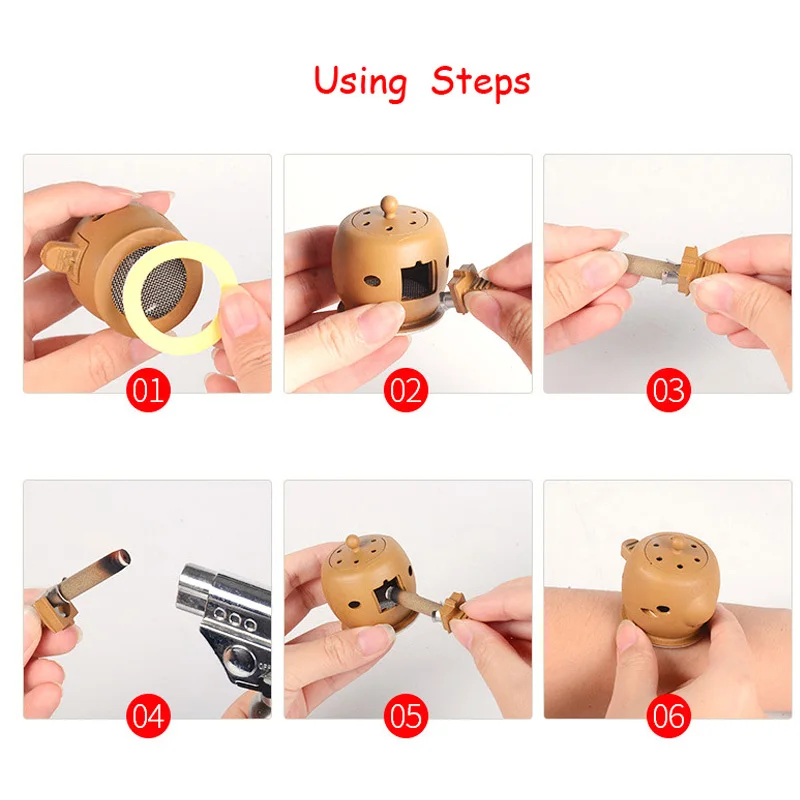 Using Steps

01

02

03

04

05

06