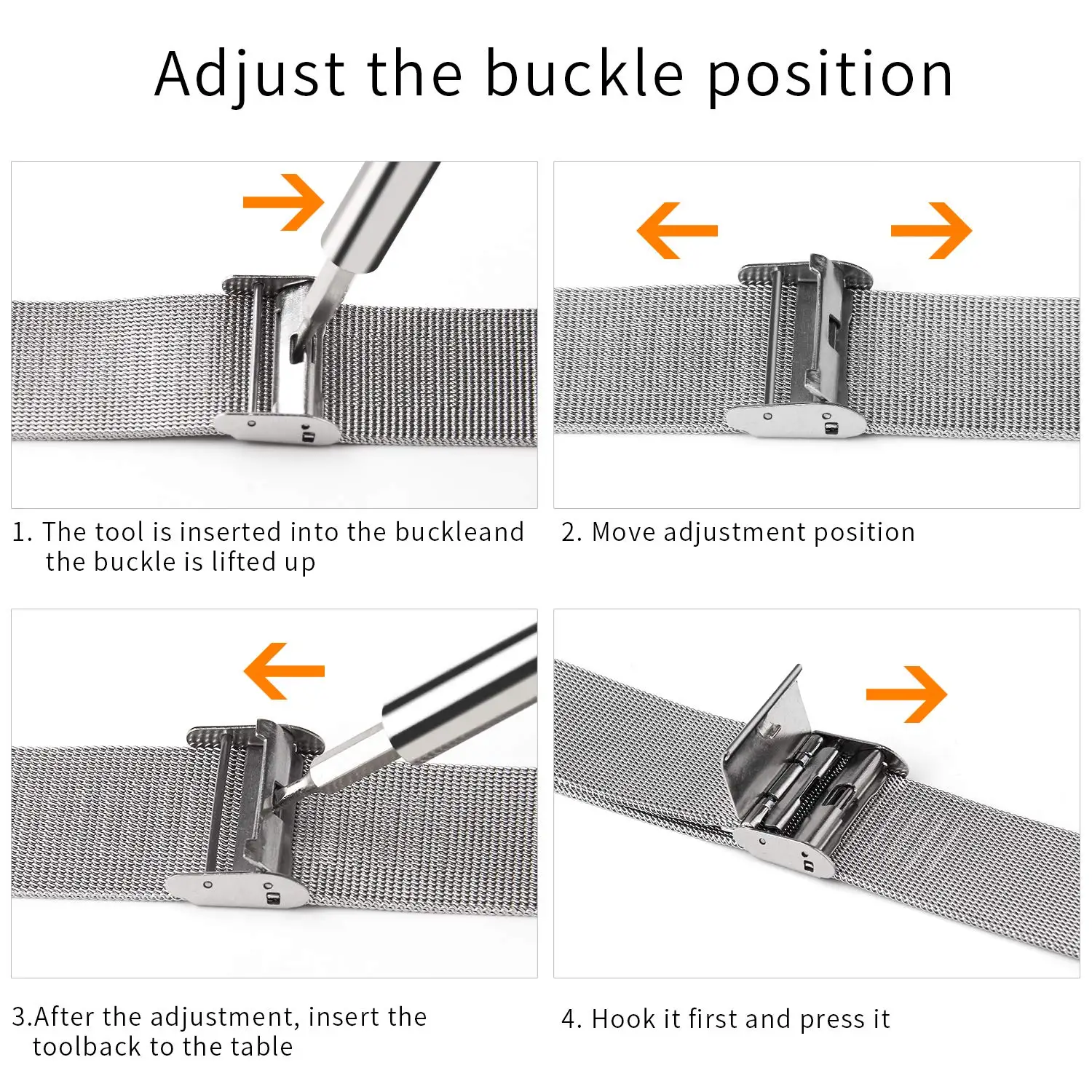 Adjust the buckle position

1. The tool is inserted into the buckleand the buckle is lifted up

2. Move adjustment position

3.After the adjustment, insert the toolback to the table

4. Hook it first and press it