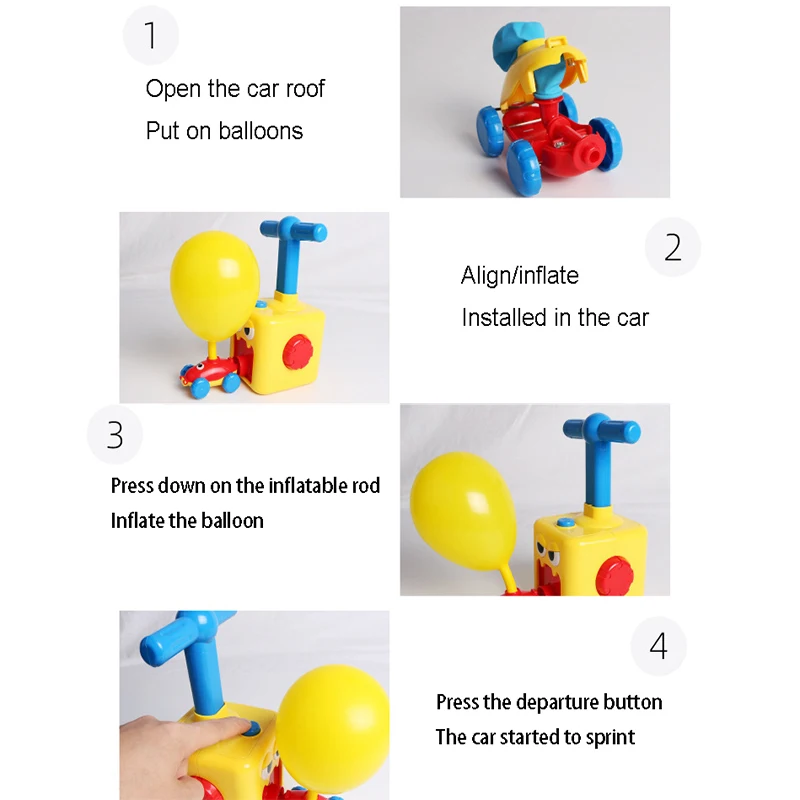 1

Open the car roof
Put on balloons

2

Align/inflate
Installed in the car

3

Press down on the inflatable rod
Inflate the balloon

4

Press the departure button
The car started to sprint