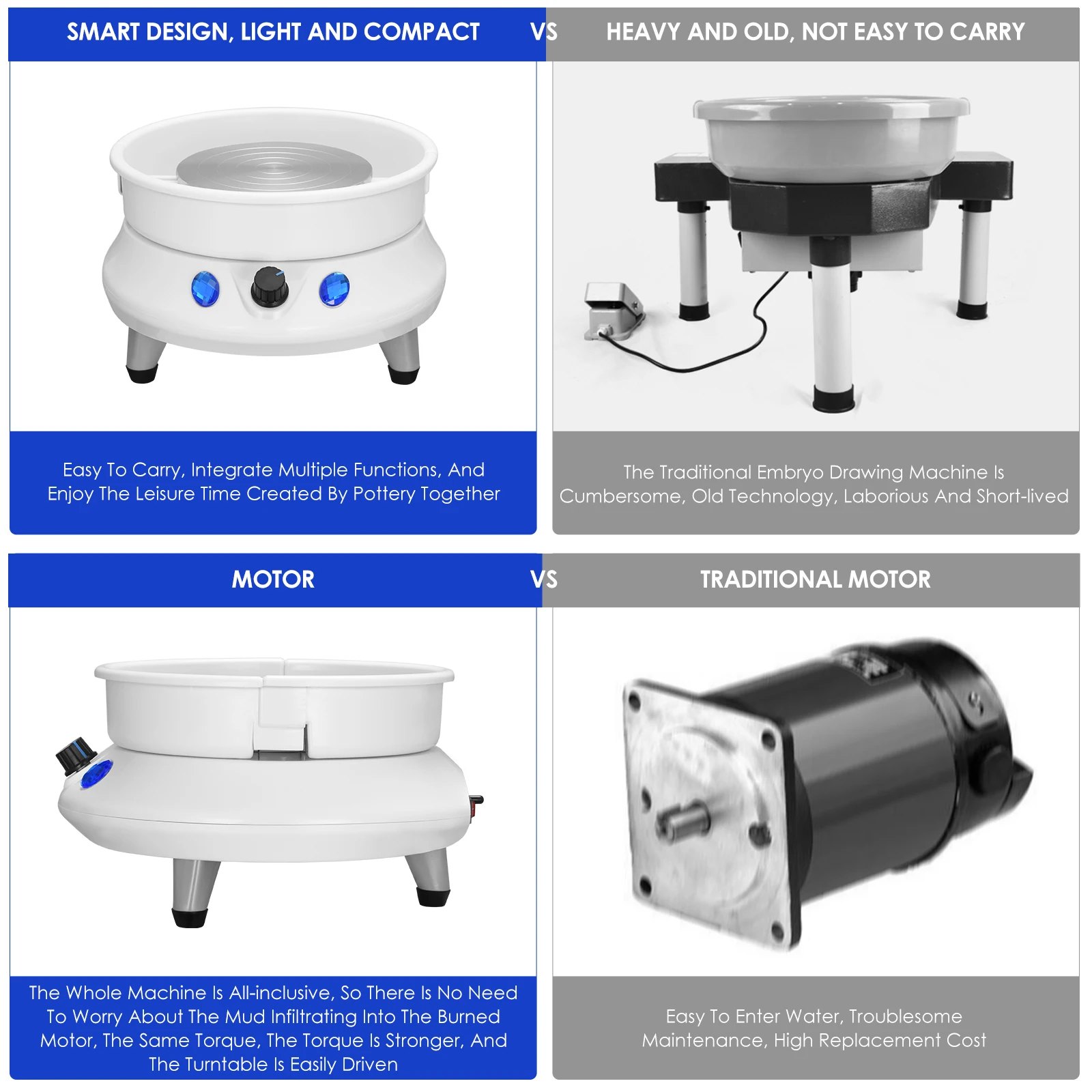 SMART DESIGN, LIGHT AND COMPACT

VS

HEAVY AND OLD, NOT EASY TO CARRY

Easy To Carry, Integrate Multiple Functions, And Enjoy The Leisure Time Created By Pottery Together

The Traditional Embryo Drawing Machine Is Cumbersome, Old Technology, Laborious And Short-lived

MOTOR

VS

TRADITIONAL MOTOR

The Whole Machine Is All-inclusive, So There Is No Need To Worry About The Mud Infiltrating Into The Burned Motor, The Same Torque, The Torque Is Stronger, And The Turntable Is Easily Driven

Easy To Enter Water, Troublesome Maintenance, High Replacement Cost