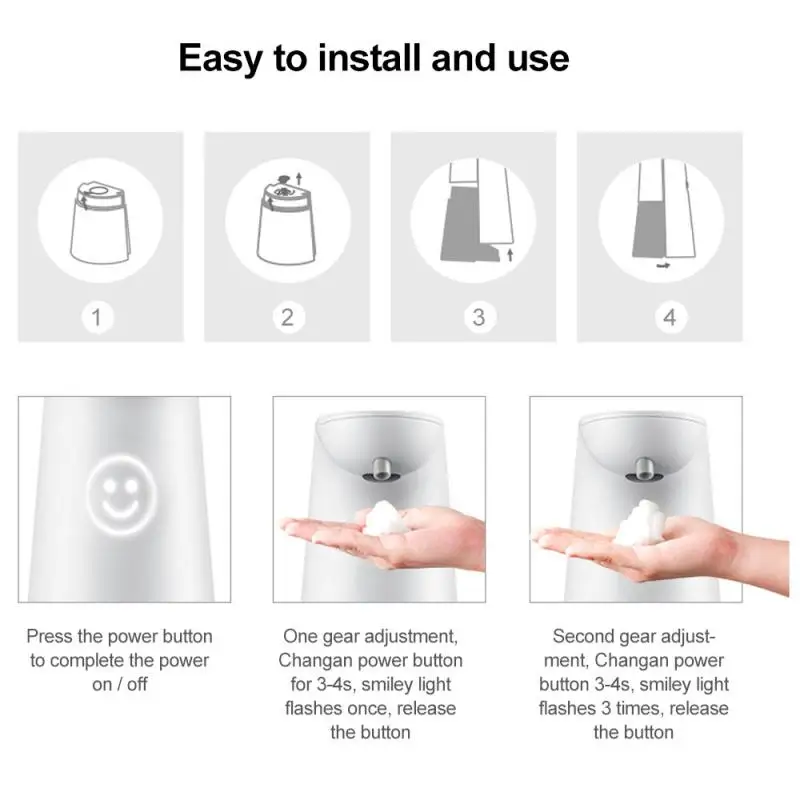 Easy to install and use

1

2

3

4

Press the power button to complete the power on / off

One gear adjustment, Changan power button for 3-4s, smiley light flashes once, release the button

Second gear adjustment, Changan power button 3-4s, smiley light flashes 3 times, release the button