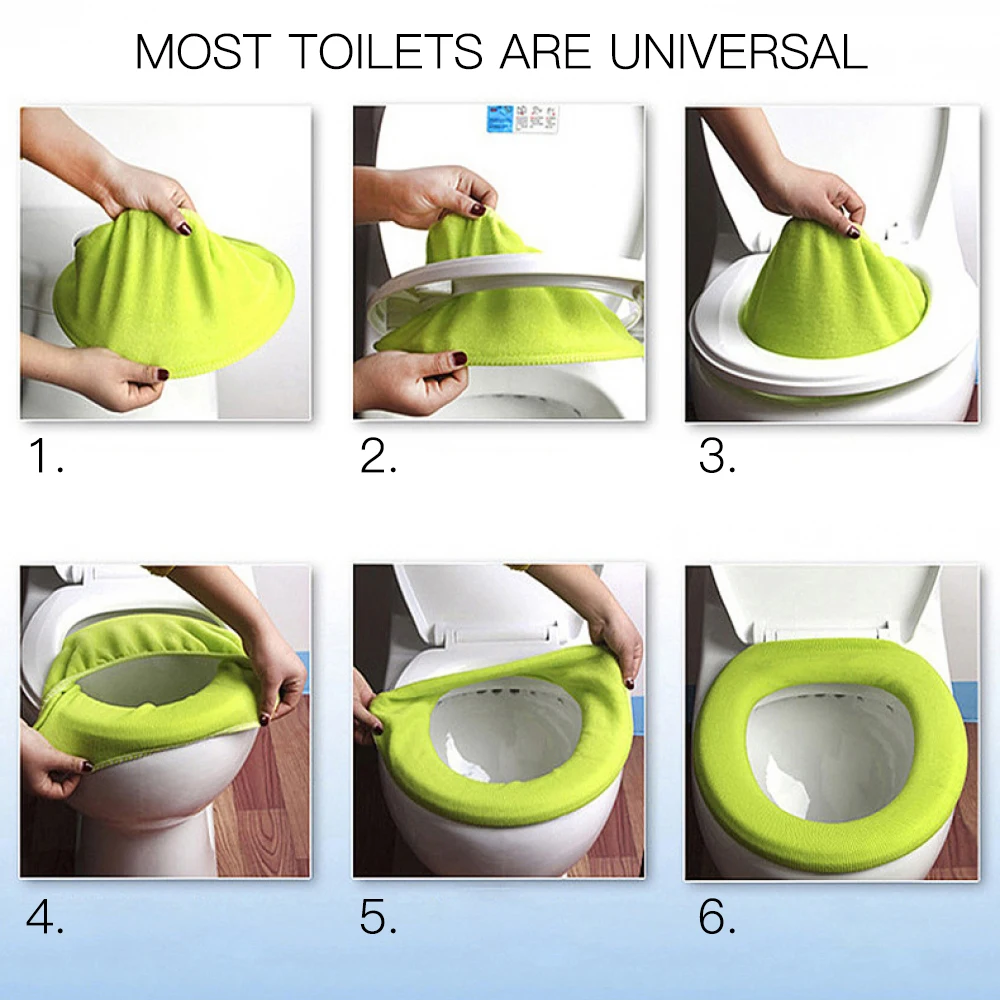 MOST TOILETS ARE UNIVERSAL

1.

2.

3.

4.

5.

6.