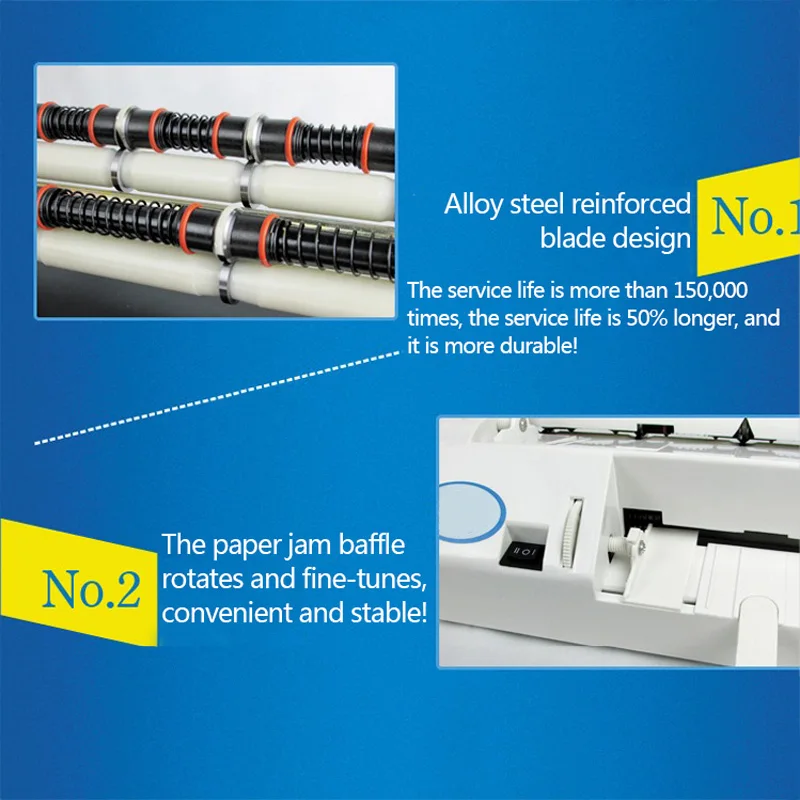 Alloy steel reinforced blade design

No.1

The service life is more than 150,000 times, the service life is 50% longer, and it is more durable!

No.2

The paper jam baffle rotates and fine-tunes, convenient and stable!