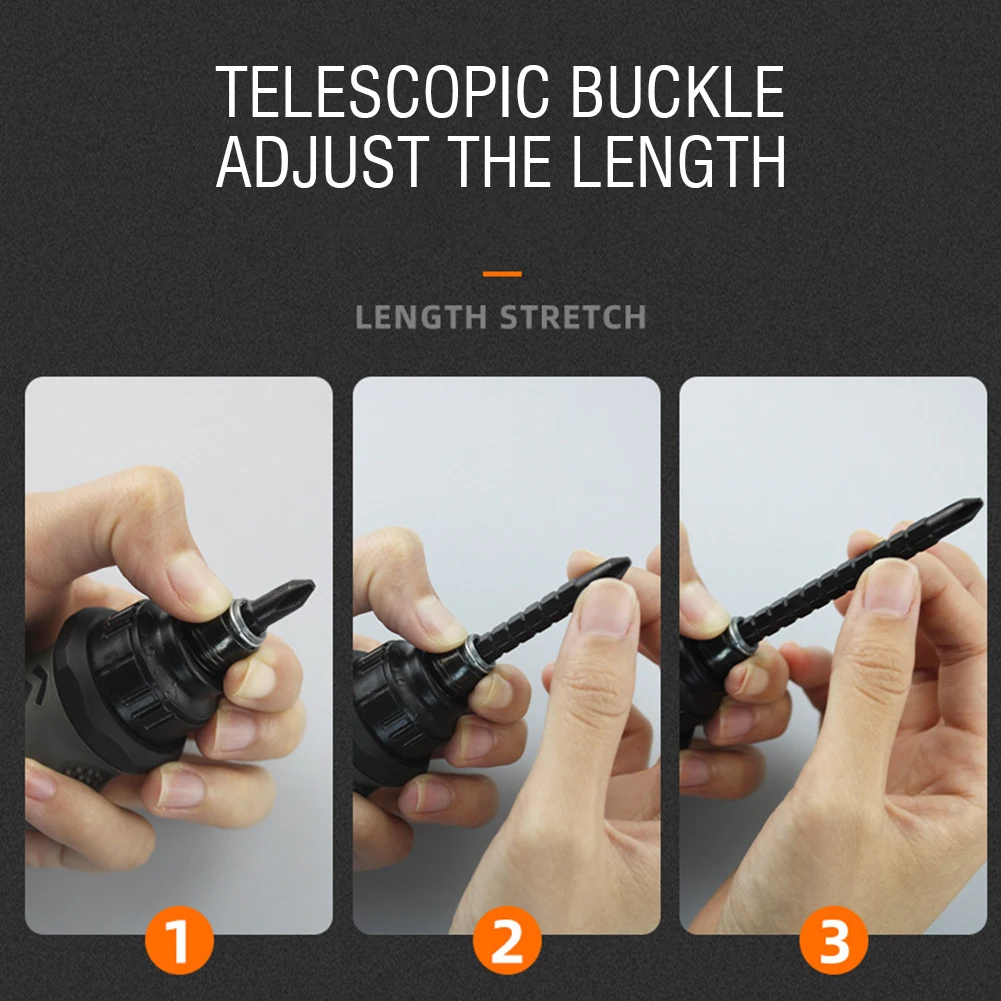 TELESCOPIC BUCKLE
ADJUST THE LENGTH

LENGTH STRETCH

1

2

3