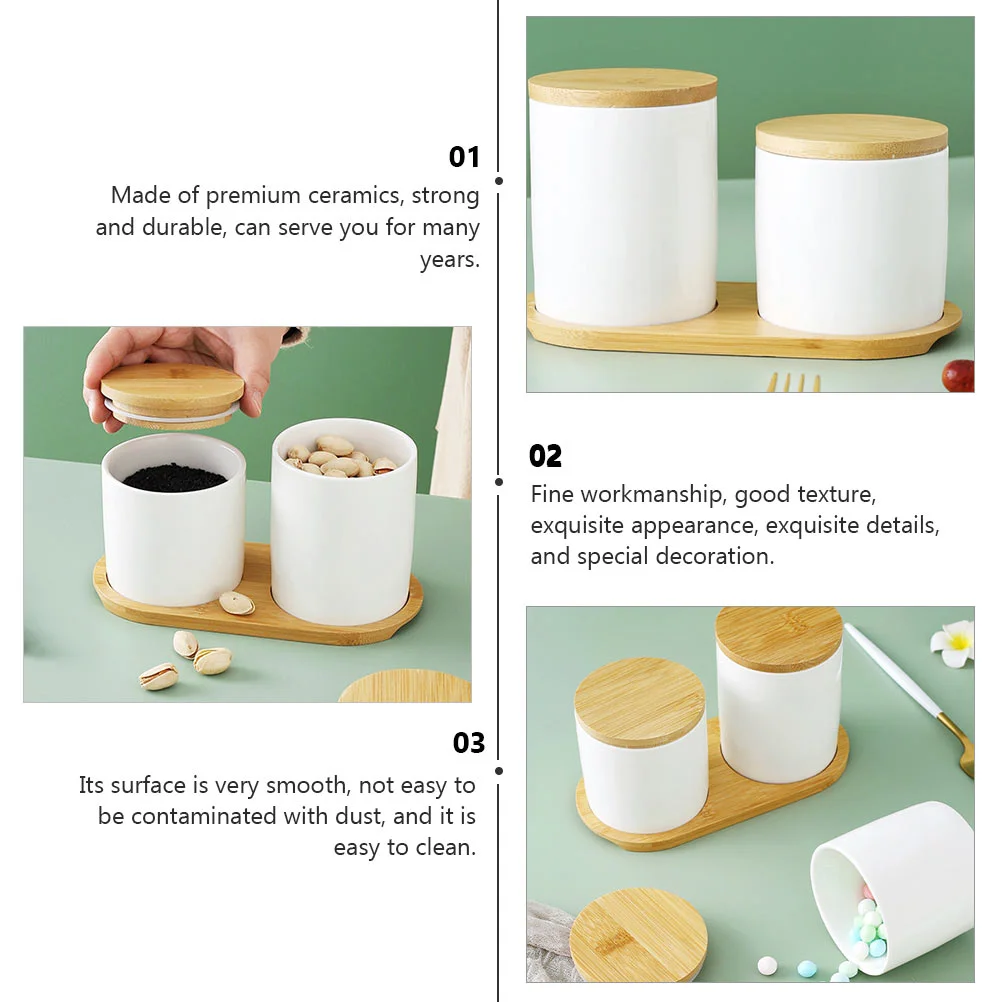 01
Made of premium ceramics, strong and durable, can serve you for many years.

02
Fine workmanship, good texture, exquisite appearance, exquisite details, and special decoration.

03
Its surface is very smooth, not easy to be contaminated with dust, and it is easy to clean.