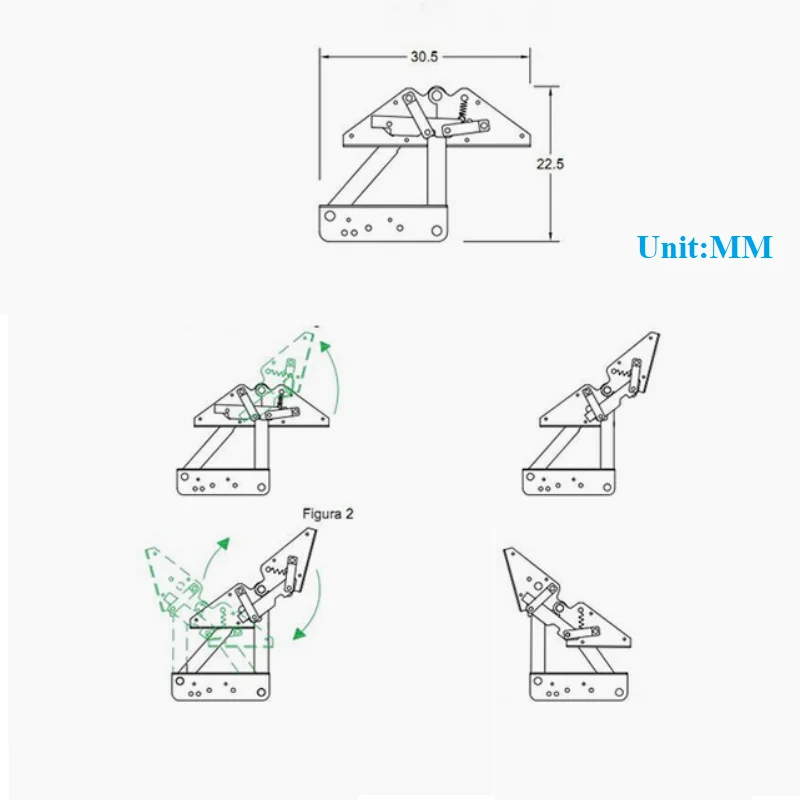 30.5

22.5

Unit:MM

Figura 2