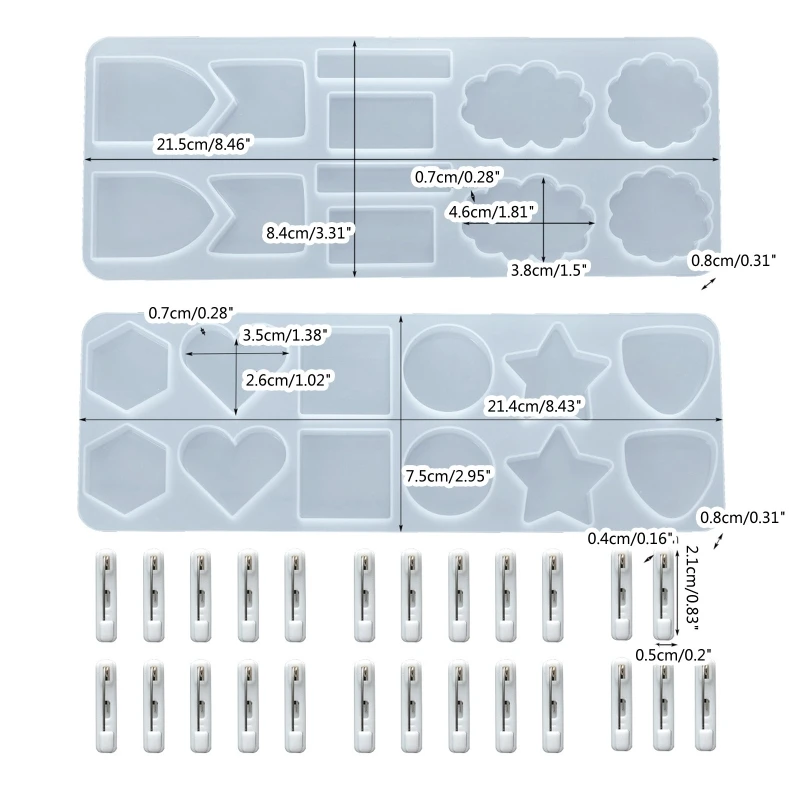 21.5cm/8.46"
0.7cm/0.28"
4.6cm/1.81"
8.4cm/3.31"
3.8cm/1.5"
0.8cm/0.31"

0.7cm/0.28"
3.5cm/1.38"
2.6cm/1.02"
21.4cm/8.43"
7.5cm/2.95"
0.8cm/0.31"
0.4cm/0.16"
2.1cm/0.83"
0.5cm/0.2"