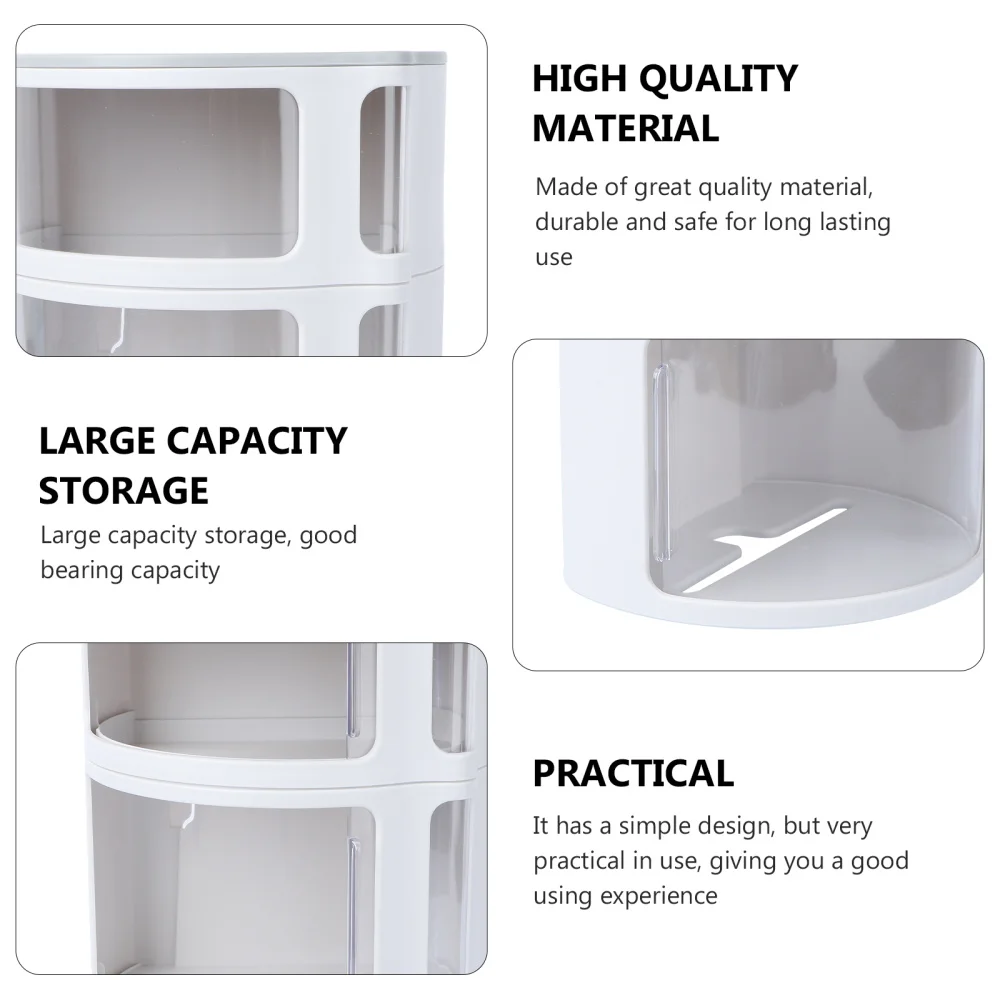 HIGH QUALITY MATERIAL

Made of great quality material, durable and safe for long lasting use

LARGE CAPACITY STORAGE

Large capacity storage, good bearing capacity

PRACTICAL

It has a simple design, but very practical in use, giving you a good using experience