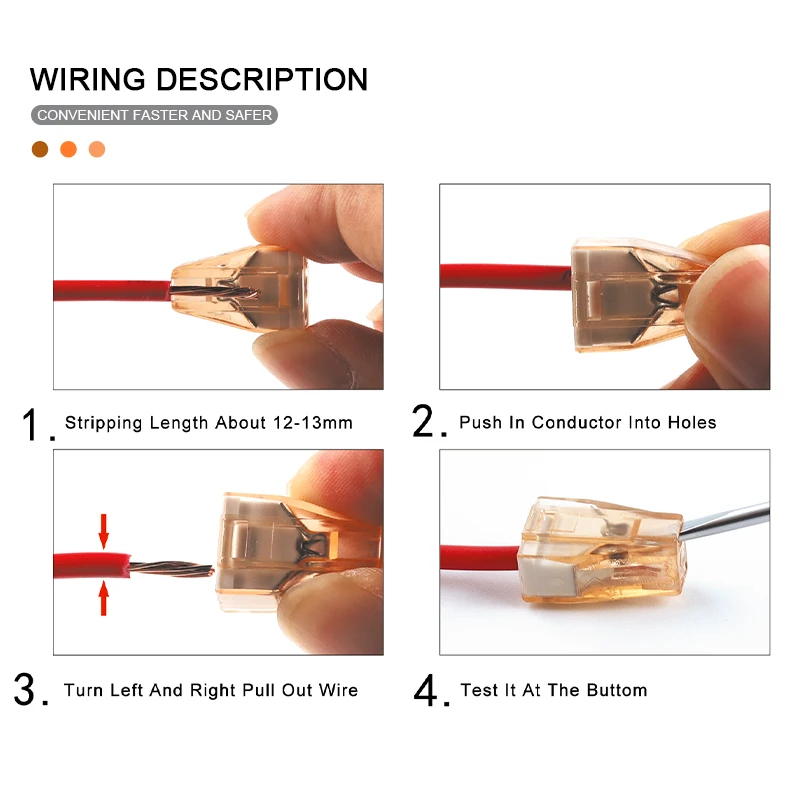 WIRING DESCRIPTION

CONVENIENT FASTER AND SAFER

1. Stripping Length About 12-13mm

2. Push In Conductor Into Holes

3. Turn Left And Right Pull Out Wire

4. Test It At The Buttom