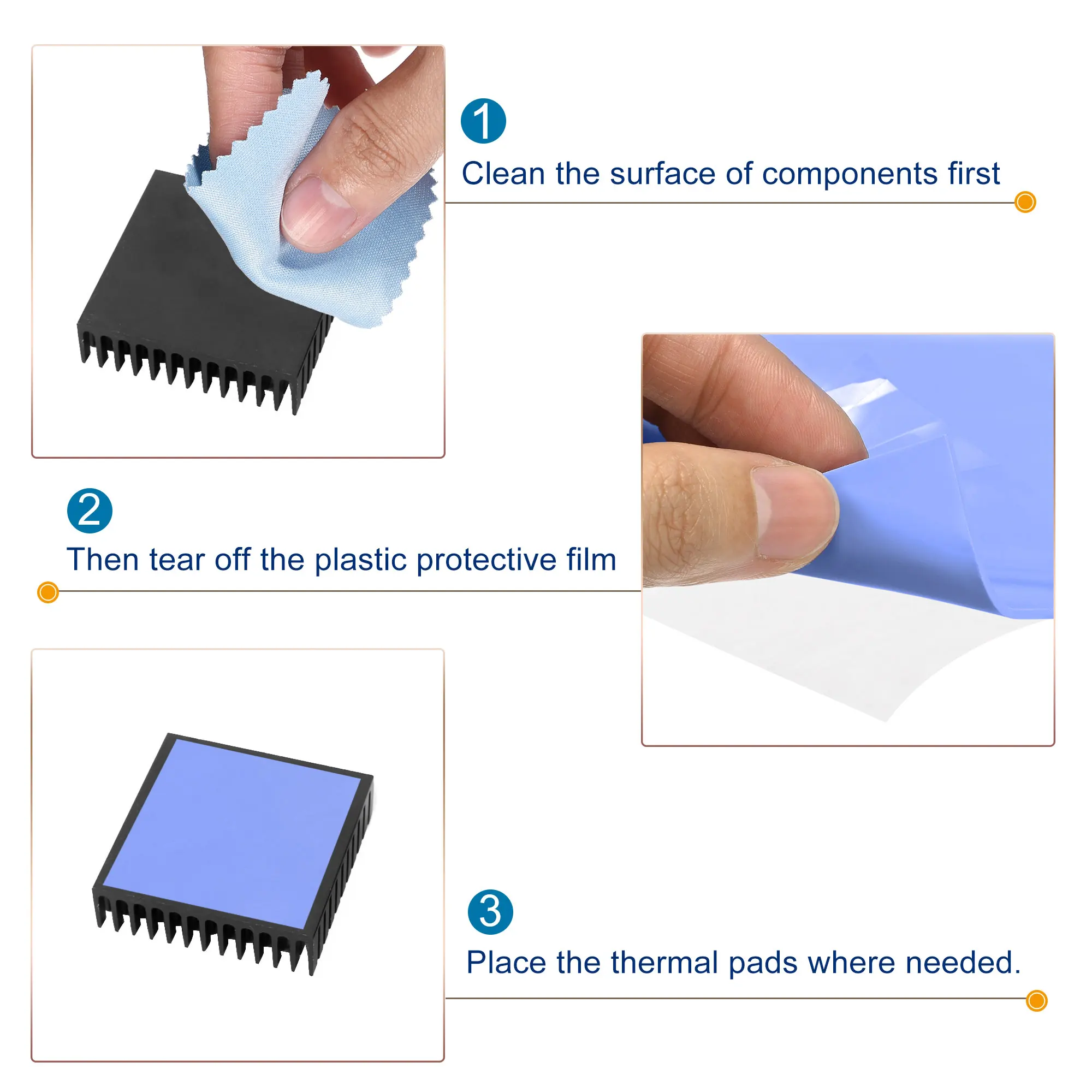 1
Clean the surface of components first

2
Then tear off the plastic protective film

3
Place the thermal pads where needed.