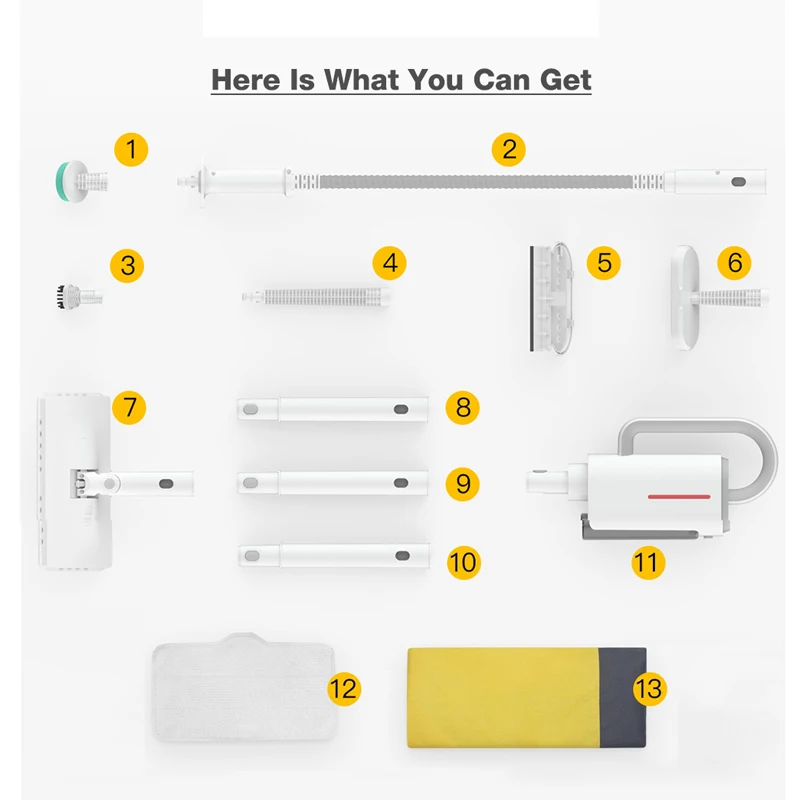 Here Is What You Can Get

1

2

3

4

5

6

7

8

9

10

11

12

13