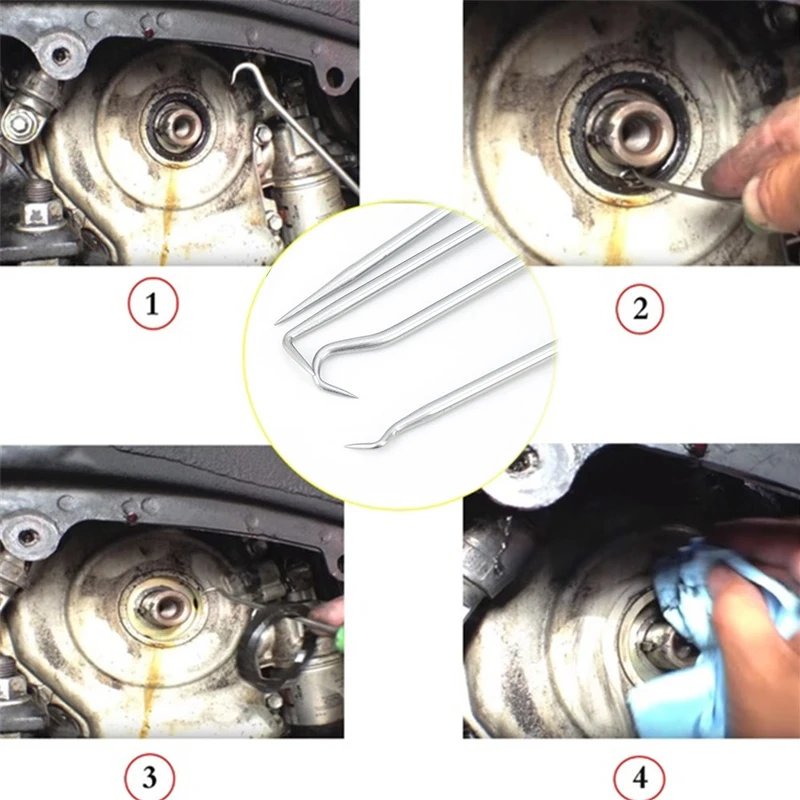 1

2

3

4