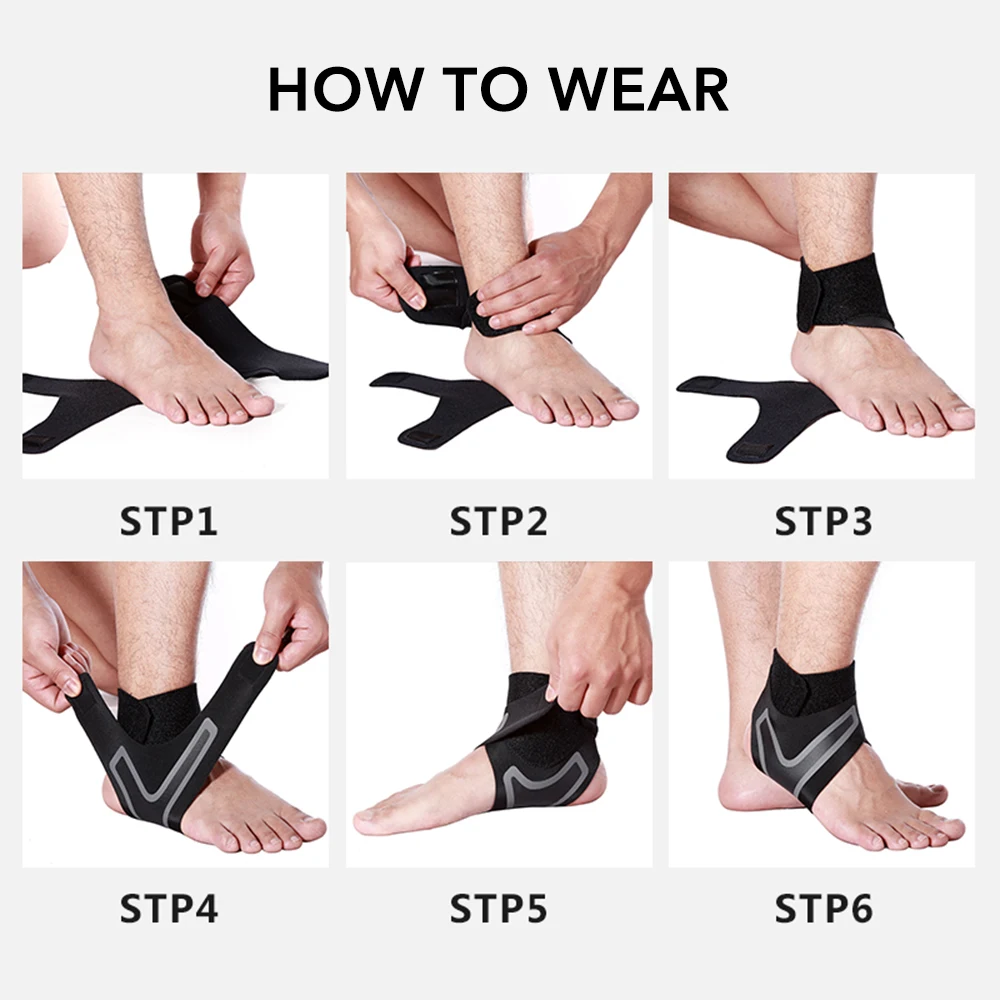 HOW TO WEAR

STP1

STP2

STP3

STP4

STP5

STP6