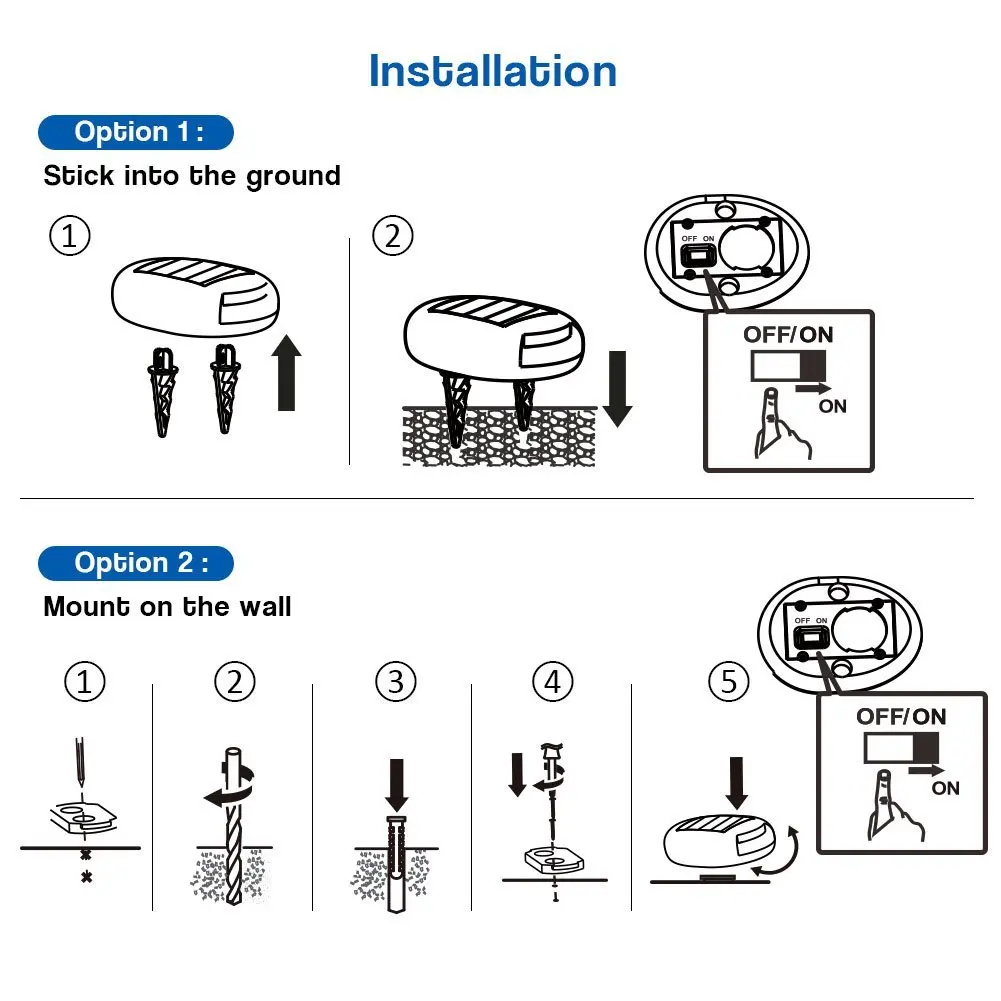 Installation

Option 1 :

Stick into the ground

①

②

OFF ON

OFF/ON

ON

Option 2 :

Mount on the wall

①

②

③

④

⑤

OFF ON

OFF/ON

ON