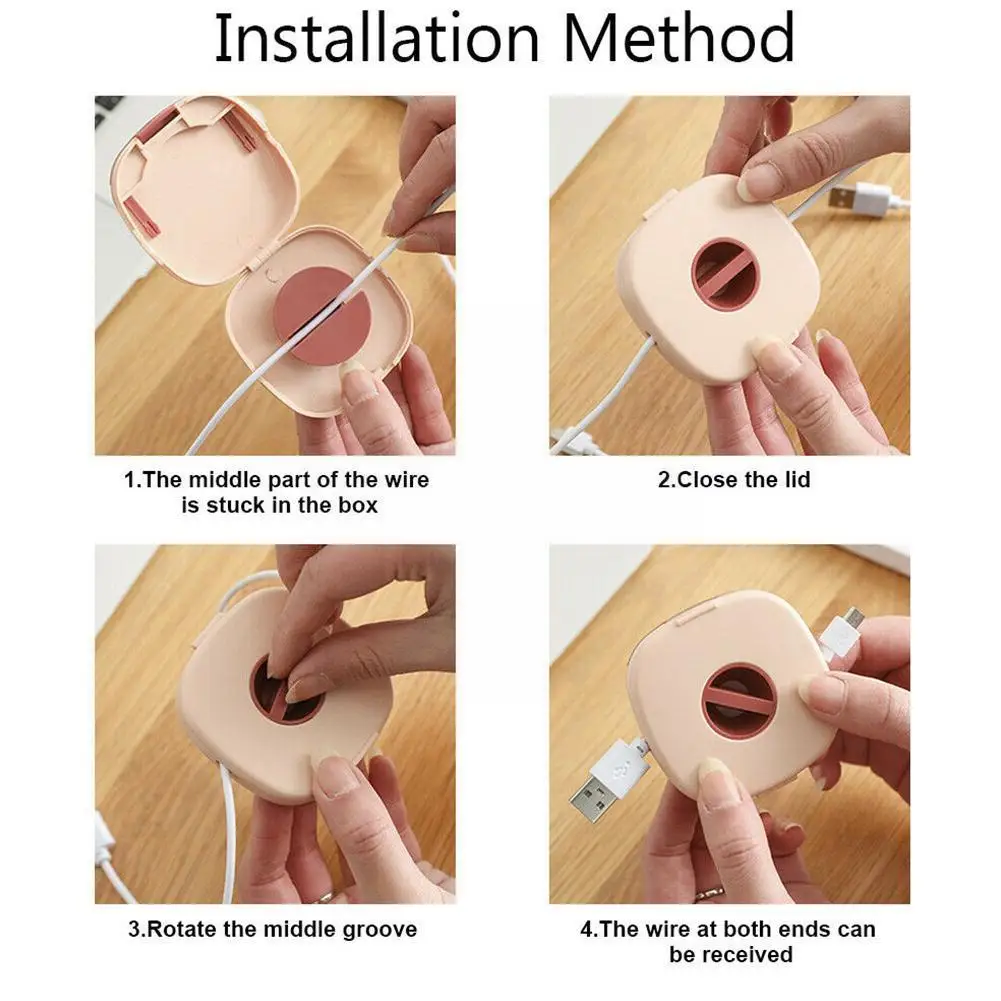 Installation Method

1.The middle part of the wire is stuck in the box

2.Close the lid

3.Rotate the middle groove

4.The wire at both ends can be received