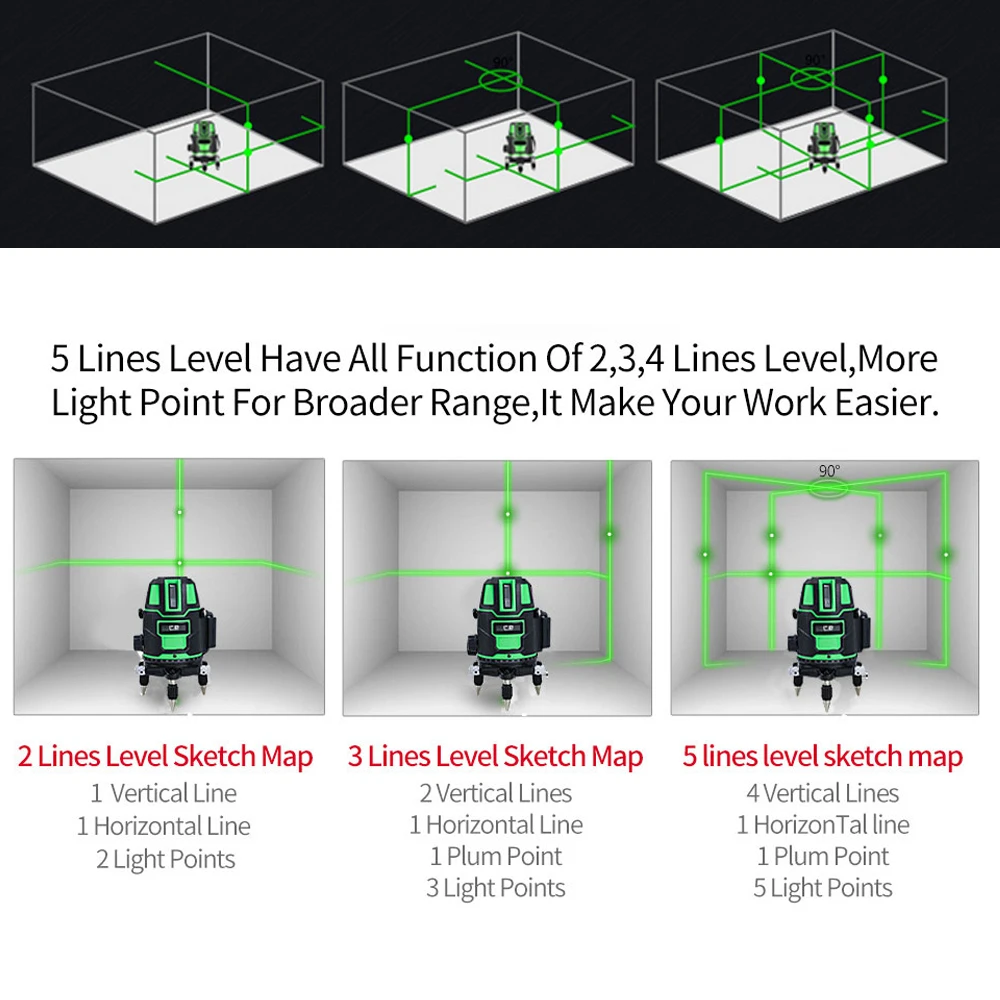 90°

90°

5 Lines Level Have All Function Of 2,3,4 Lines Level,More Light Point For Broader Range,It Make Your Work Easier.

90°

2 Lines Level Sketch Map
1 Vertical Line
1 Horizontal Line
2 Light Points

3 Lines Level Sketch Map
2 Vertical Lines
1 Horizontal Line
1 Plum Point
3 Light Points

5 lines level sketch map
4 Vertical Lines
1 HorizonTal line
1 Plum Point
5 Light Points