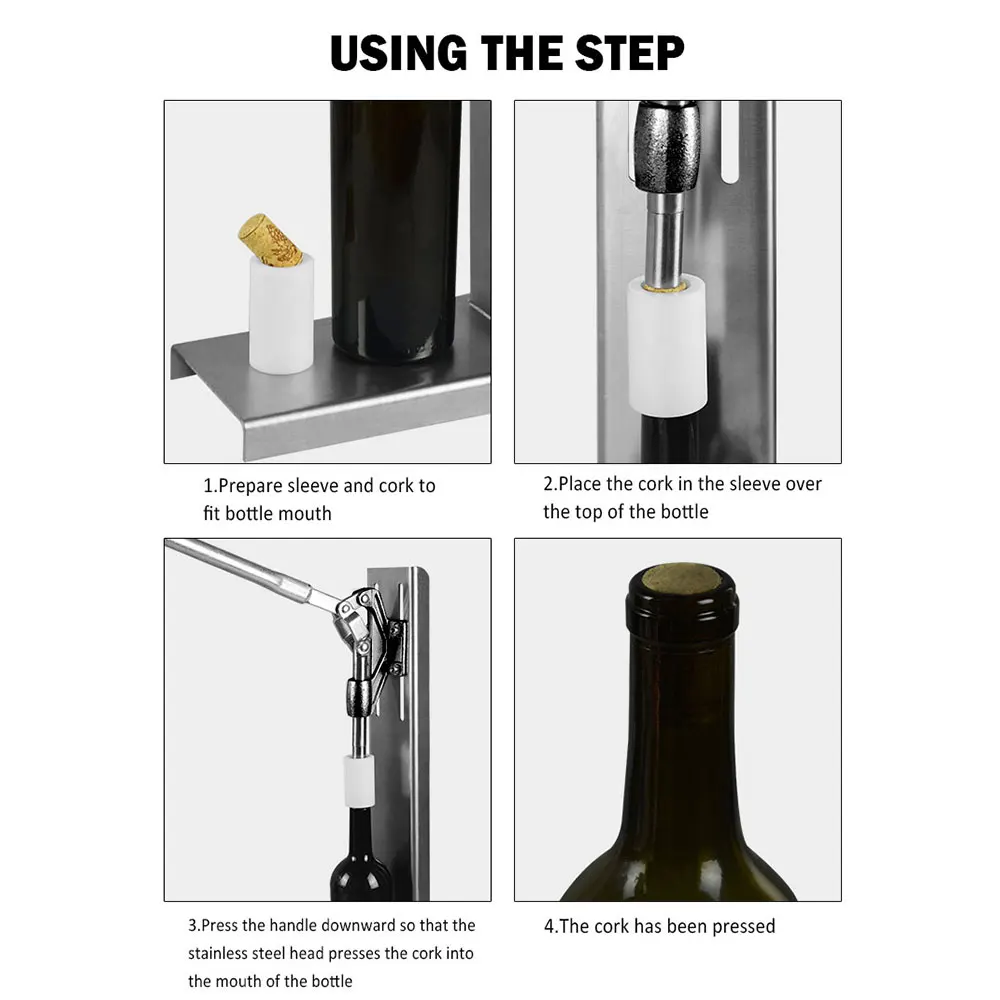 USING THE STEP

1.Prepare sleeve and cork to fit bottle mouth

2.Place the cork in the sleeve over the top of the bottle

3.Press the handle downward so that the stainless steel head presses the cork into the mouth of the bottle

4.The cork has been pressed