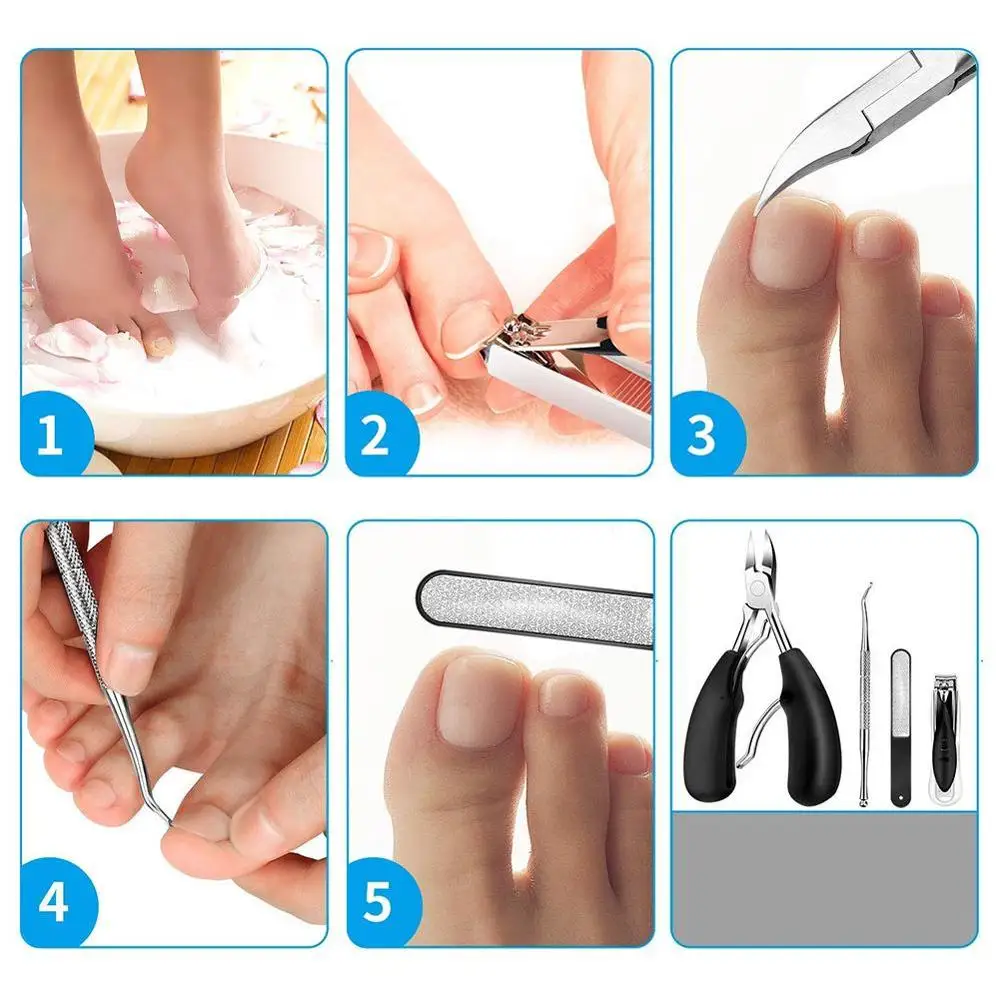 1

2

3

4

5