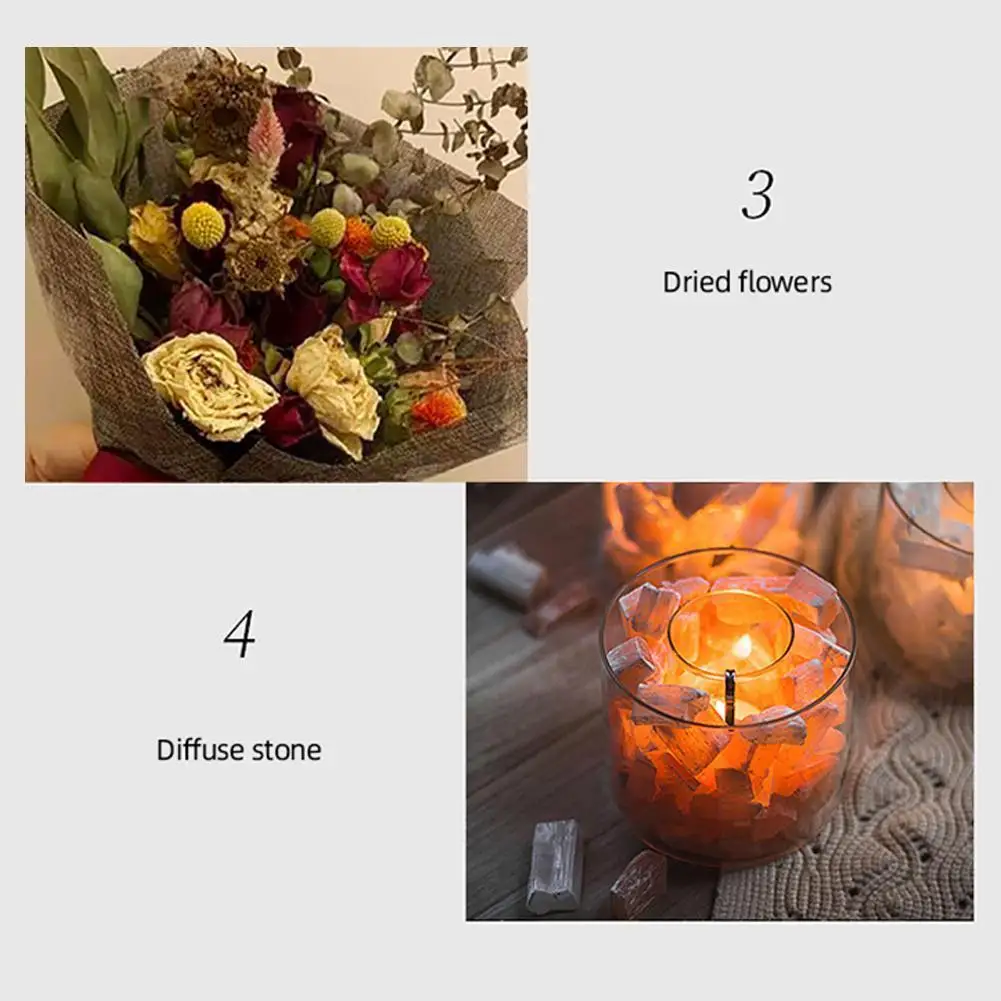 3

Dried flowers

4

Diffuse stone