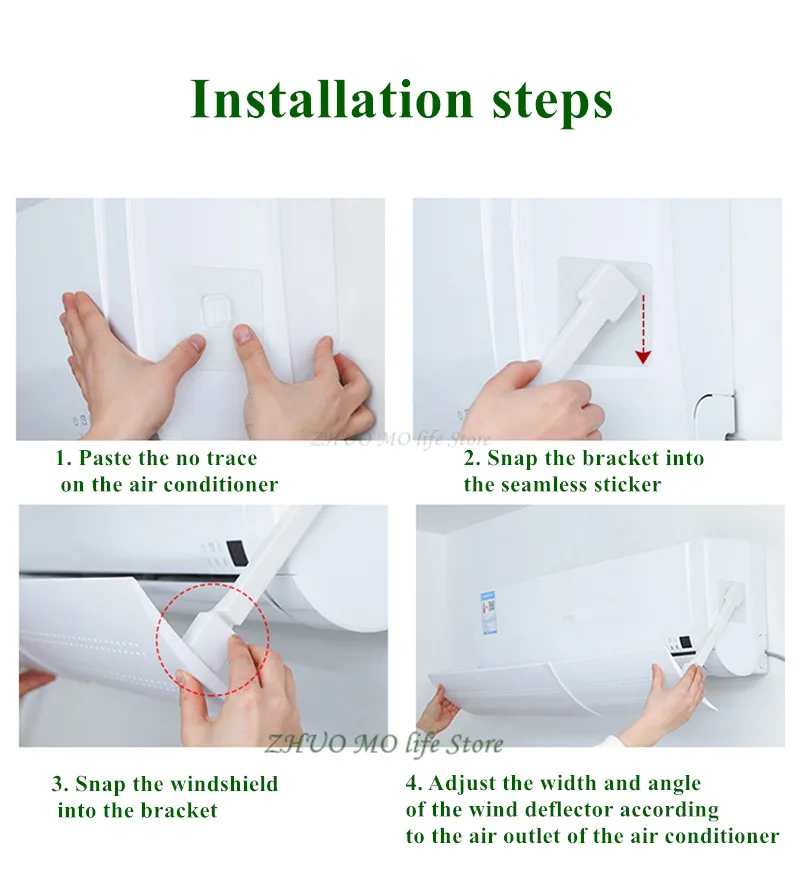 Installation steps

ZHUO MO life Store

1. Paste the no trace on the air conditioner

2. Snap the bracket into the seamless sticker

ZHUO MO life Store

3. Snap the windshield into the bracket

4. Adjust the width and angle of the wind deflector according to the air outlet of the air conditioner