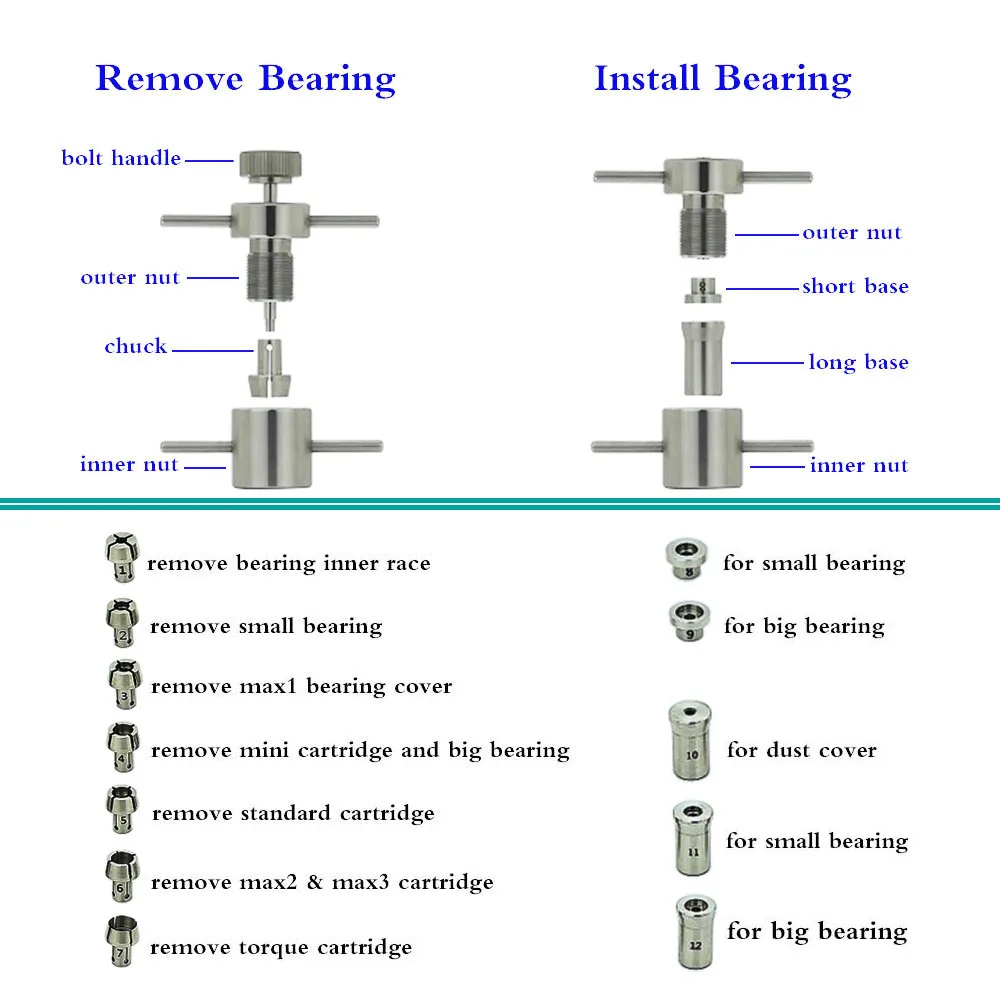 Remove Bearing

bolt handle

outer nut

chuck

inner nut

Install Bearing

outer nut

short base

long base

inner nut

1 remove bearing inner race

2 remove small bearing

3 remove max1 bearing cover

4 remove mini cartridge and big bearing

5 remove standard cartridge

6 remove max2 & max3 cartridge

7 remove torque cartridge

8 for small bearing

9 for big bearing

10 for dust cover

11 for small bearing

12 for big bearing