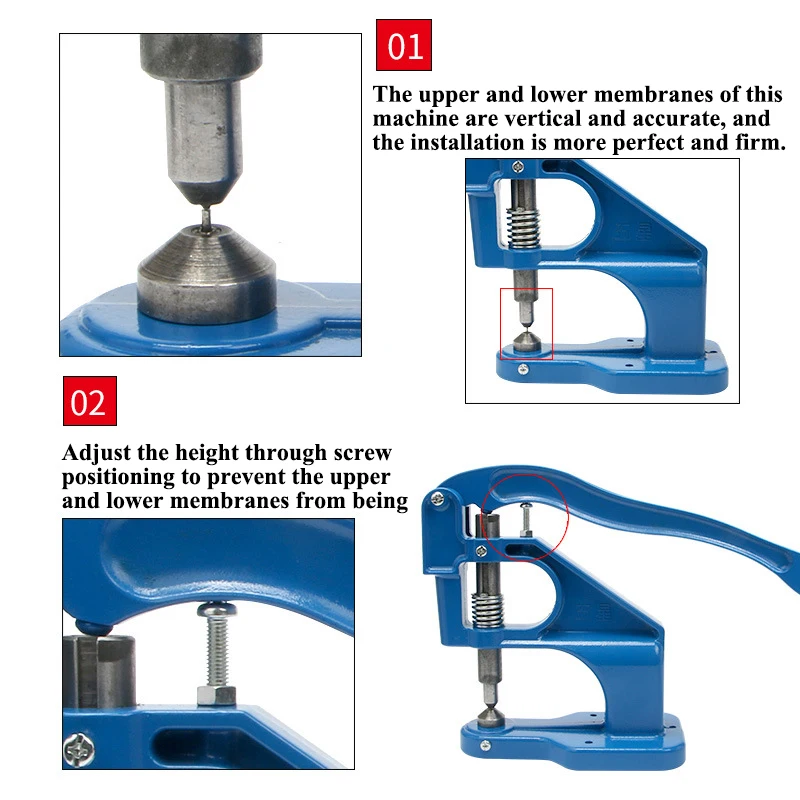 01

The upper and lower membranes of this machine are vertical and accurate, and the installation is more perfect and firm.

02

Adjust the height through screw positioning to prevent the upper and lower membranes from being