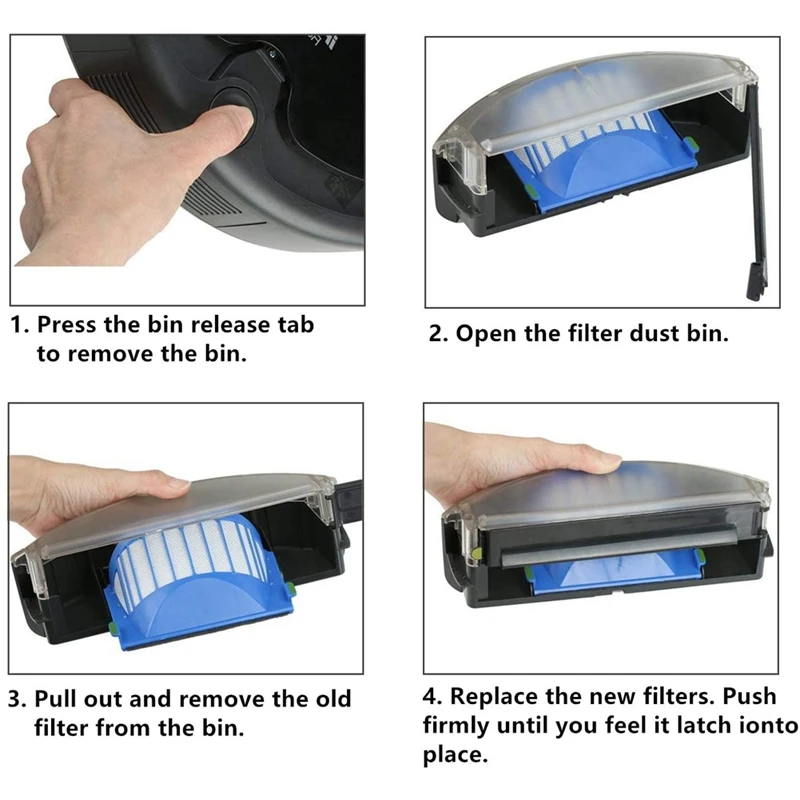 1. Press the bin release tab to remove the bin.

2. Open the filter dust bin.

3. Pull out and remove the old filter from the bin.

4. Replace the new filters. Push firmly until you feel it latch ionto place.