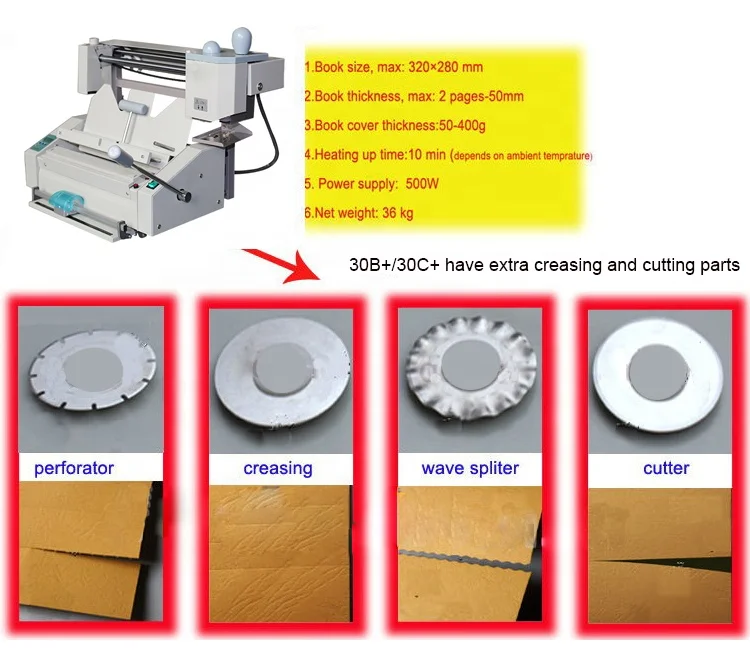 1.Book size, max: 320×280 mm

2.Book thickness, max: 2 pages-50mm

3.Book cover thickness:50-400g

4.Heating up time:10 min (depends on ambient temprature)

5. Power supply: 500W

6.Net weight: 36 kg

30B+/30C+ have extra creasing and cutting parts

perforator

creasing

wave spliter

cutter