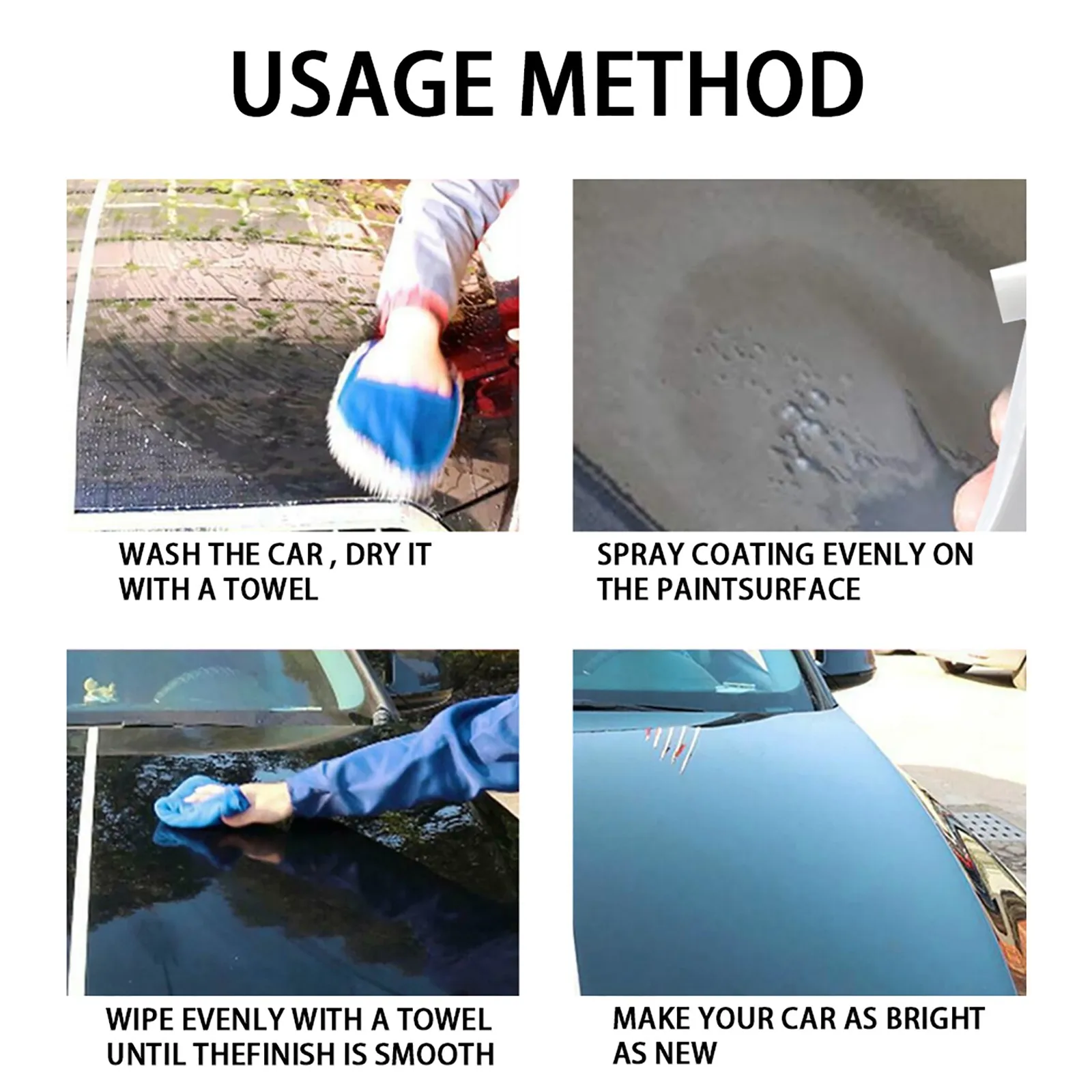 USAGE METHOD

WASH THE CAR , DRY IT WITH A TOWEL

SPRAY COATING EVENLY ON THE PAINTSURFACE

WIPE EVENLY WITH A TOWEL UNTIL THEFINISH IS SMOOTH

MAKE YOUR CAR AS BRIGHT AS NEW