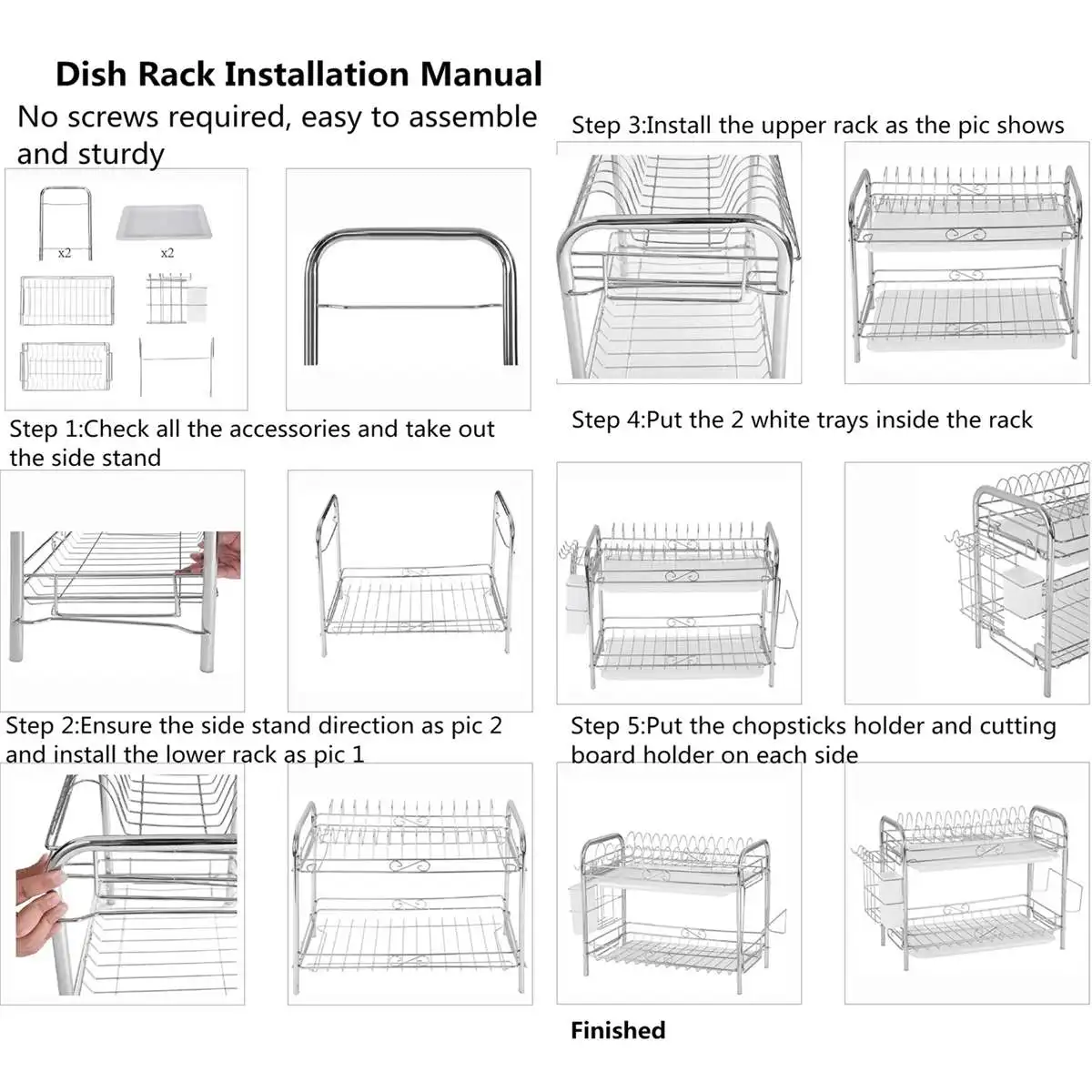 Dish Rack Installation Manual

No screws required, easy to assemble and sturdy

x2

x2

Step 1:Check all the accessories and take out the side stand

Step 2:Ensure the side stand direction as pic 2 and install the lower rack as pic 1

Step 3:Install the upper rack as the pic shows

Step 4:Put the 2 white trays inside the rack

Step 5:Put the chopsticks holder and cutting board holder on each side

Finished