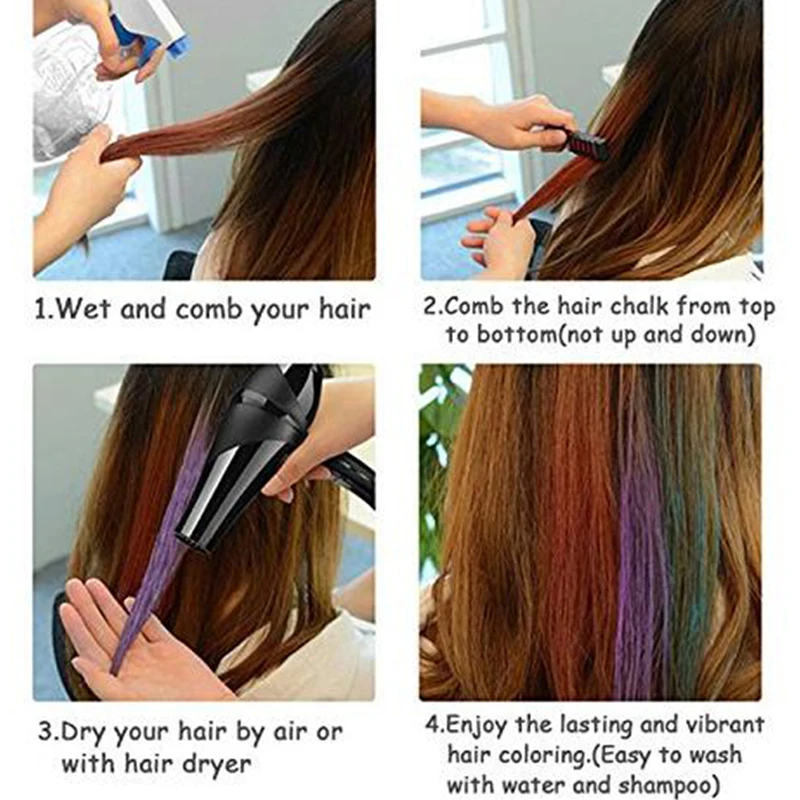 1.Wet and comb your hair

2.Comb the hair chalk from top to bottom(not up and down)

3.Dry your hair by air or with hair dryer

4.Enjoy the lasting and vibrant hair coloring.(Easy to wash with water and shampoo)