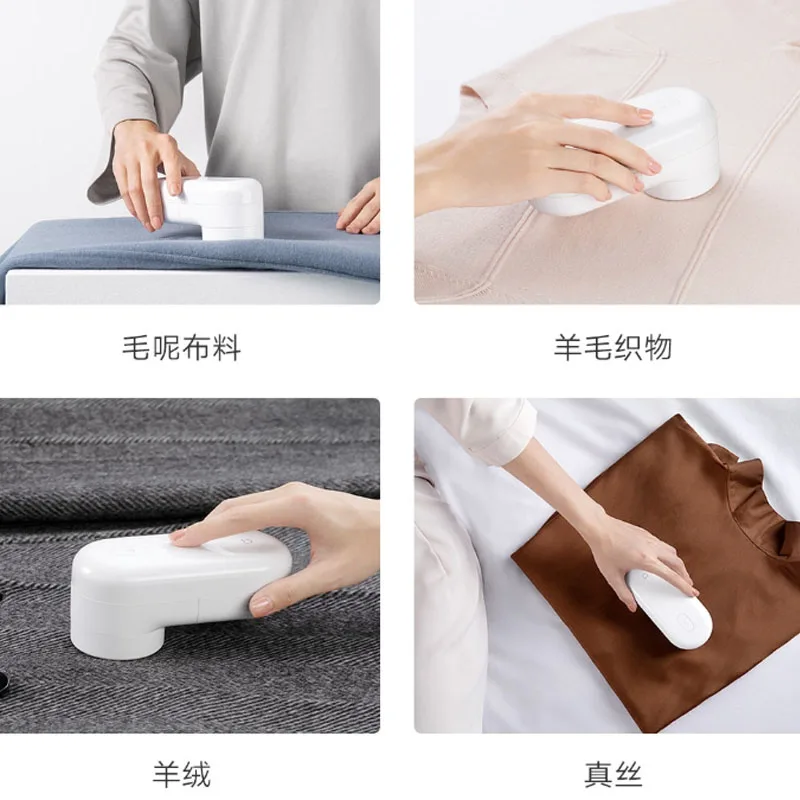 毛呢布料

羊毛织物

羊绒

真丝