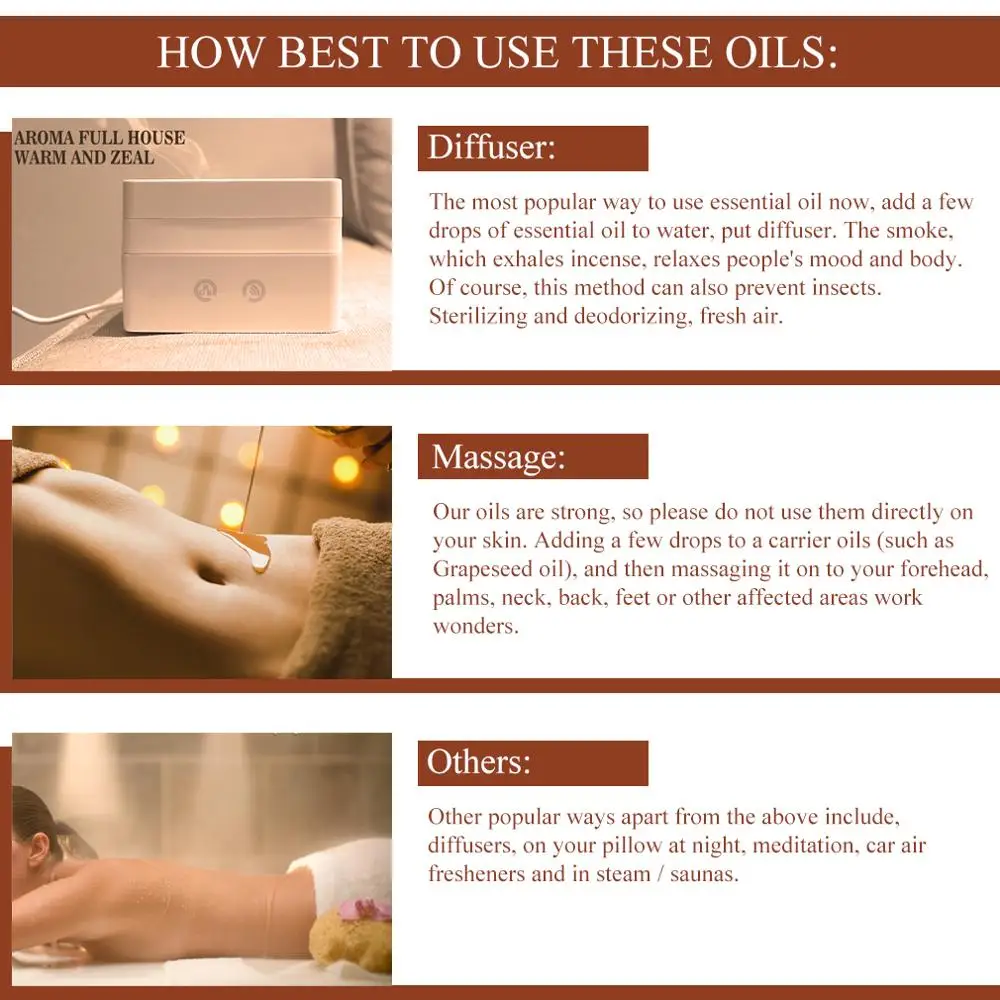 HOW BEST TO USE THESE OILS:

AROMA FULL HOUSE
WARM AND ZEAL

Diffuser:

The most popular way to use essential oil now, add a few drops of essential oil to water, put diffuser. The smoke, which exhales incense, relaxes people's mood and body. Of course, this method can also prevent insects. Sterilizing and deodorizing, fresh air.

Massage:

Our oils are strong, so please do not use them directly on your skin. Adding a few drops to a carrier oils (such as Grapeseed oil), and then massaging it on to your forehead, palms, neck, back, feet or other affected areas work wonders.

Others:

Other popular ways apart from the above include, diffusers, on your pillow at night, meditation, car air fresheners and in steam / saunas.