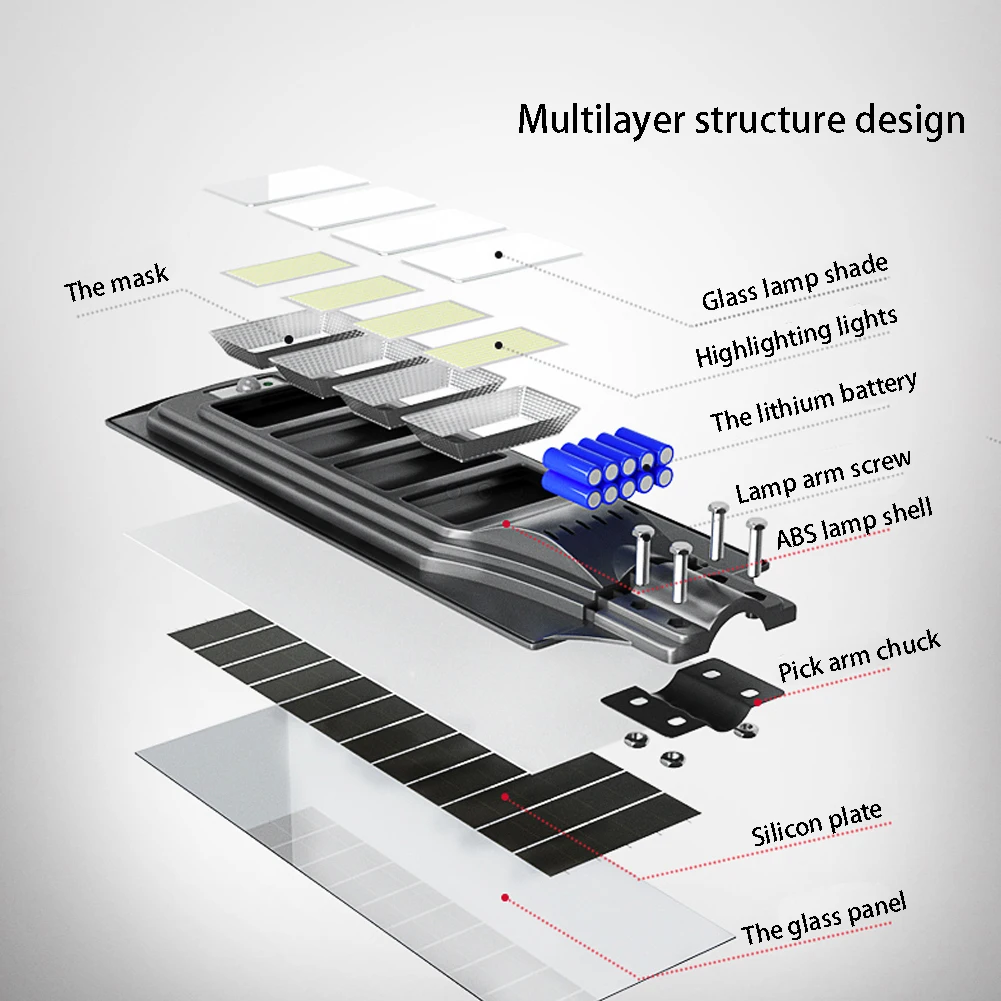 Multilayer structure design

The mask

Glass lamp shade

Highlighting lights

The lithium battery

Lamp arm screw

ABS lamp shell

Pick arm chuck

Silicon plate

The glass panel