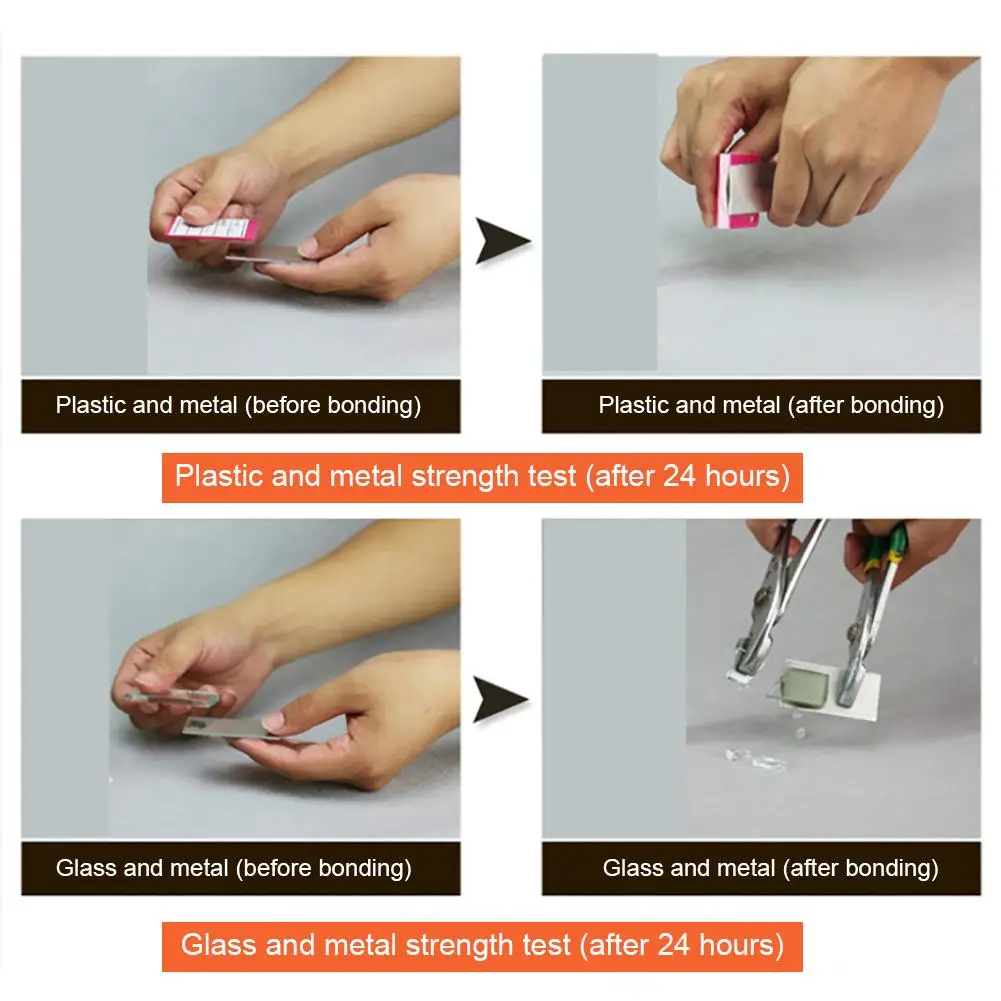 Plastic and metal (before bonding)

Plastic and metal (after bonding)

Plastic and metal strength test (after 24 hours)

Glass and metal (before bonding)

Glass and metal (after bonding)

Glass and metal strength test (after 24 hours)