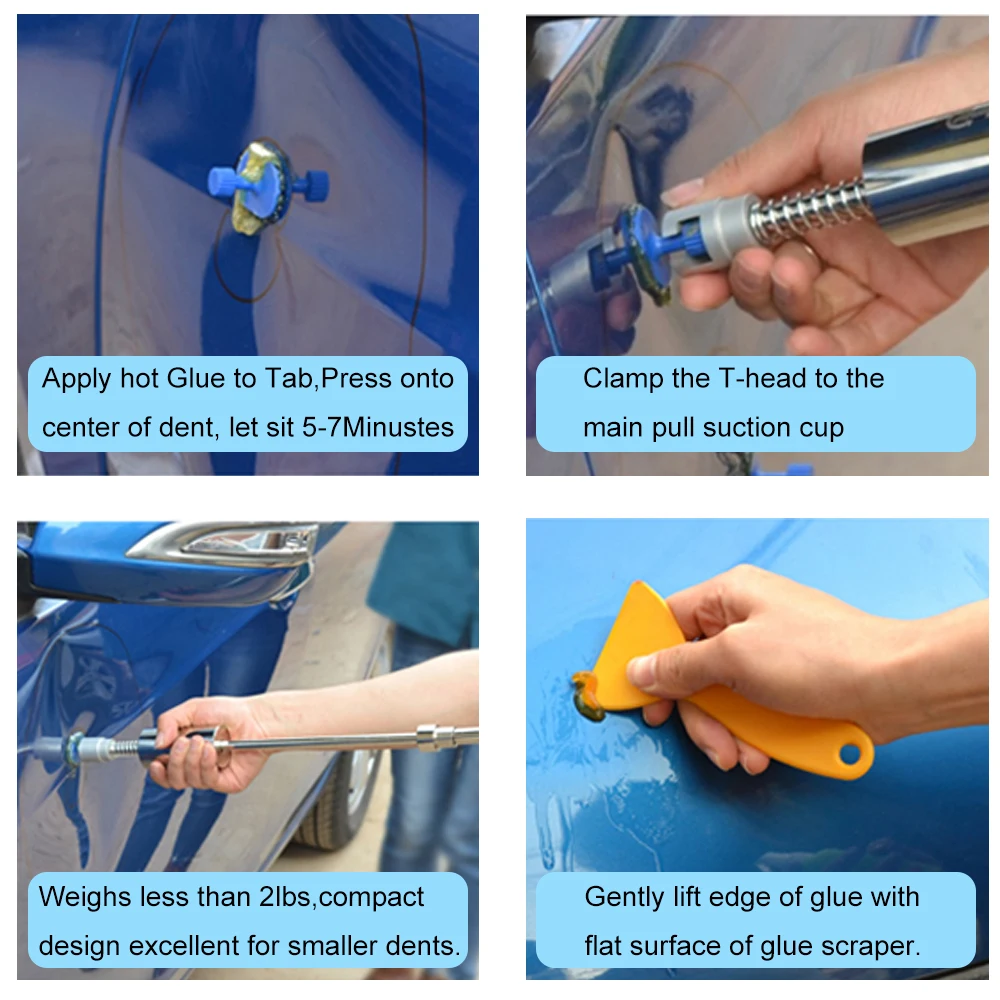 Apply hot Glue to Tab,Press onto center of dent, let sit 5-7Minustes

Clamp the T-head to the main pull suction cup

Weighs less than 2lbs,compact design excellent for smaller dents.

Gently lift edge of glue with flat surface of glue scraper.