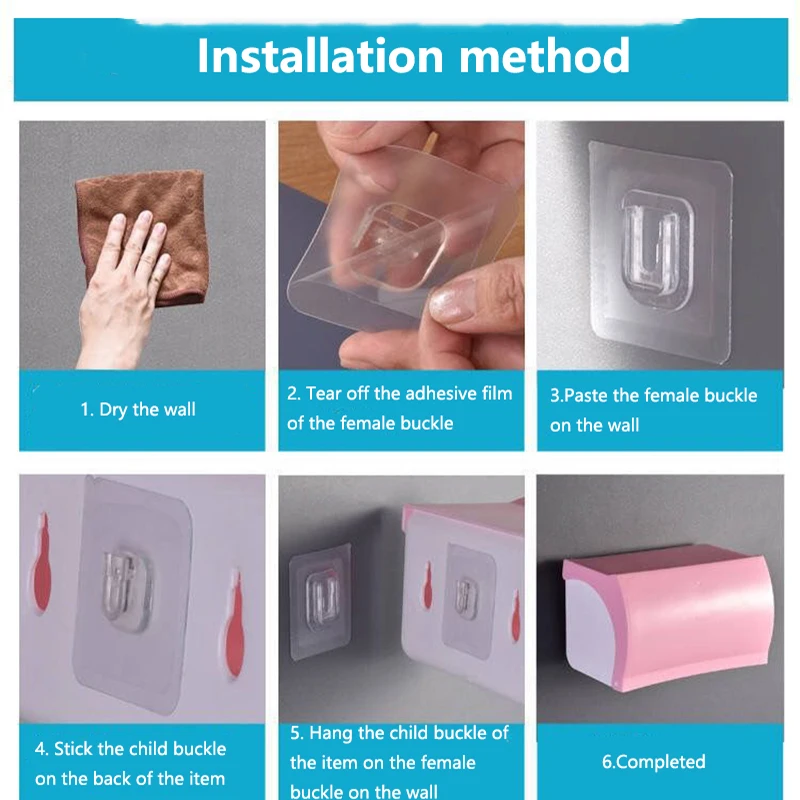 Installation method

1. Dry the wall

2. Tear off the adhesive film of the female buckle

3.Paste the female buckle on the wall

4. Stick the child buckle on the back of the item

5. Hang the child buckle of the item on the female buckle on the wall

6.Completed