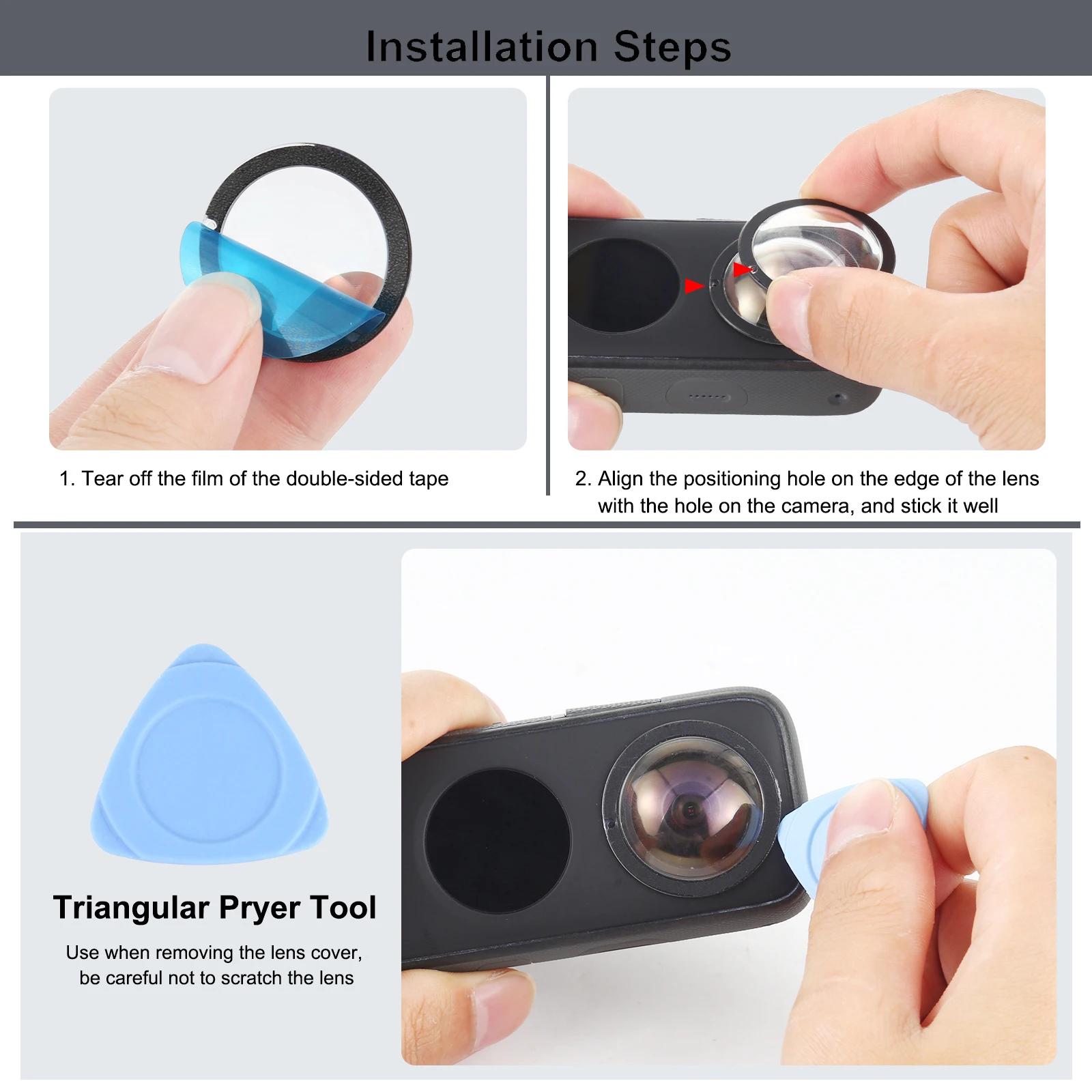 Installation Steps

1. Tear off the film of the double-sided tape

2. Align the positioning hole on the edge of the lens with the hole on the camera, and stick it well

Triangular Pryer Tool

Use when removing the lens cover, be careful not to scratch the lens