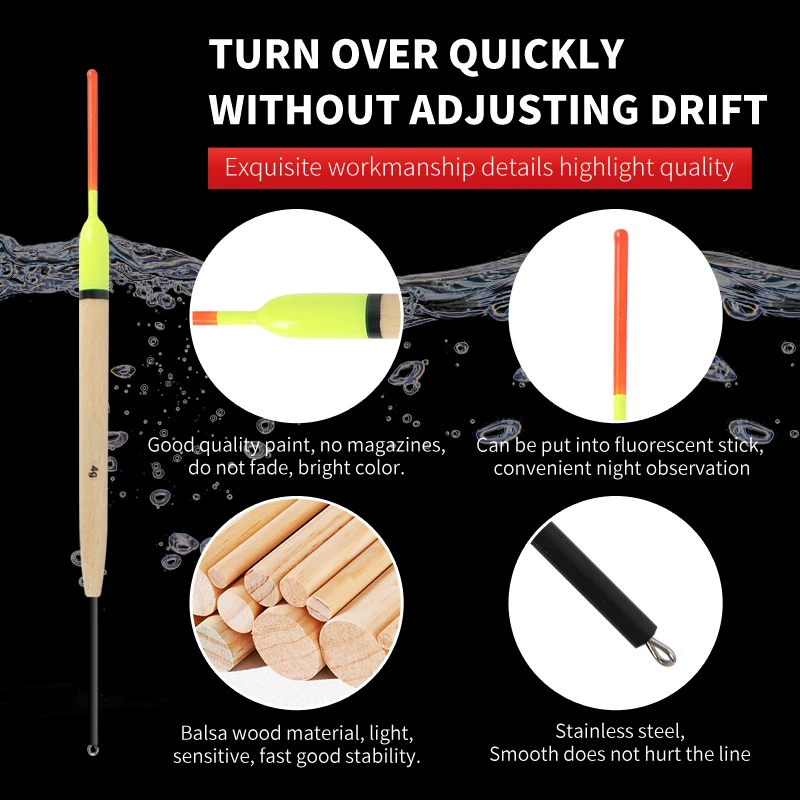 TURN OVER QUICKLY
WITHOUT ADJUSTING DRIFT

Exquisite workmanship details highlight quality

4g

Good quality paint, no magazines, do not fade, bright color.

Can be put into fluorescent stick, convenient night observation

Balsa wood material, light, sensitive, fast good stability.

Stainless steel, Smooth does not hurt the line